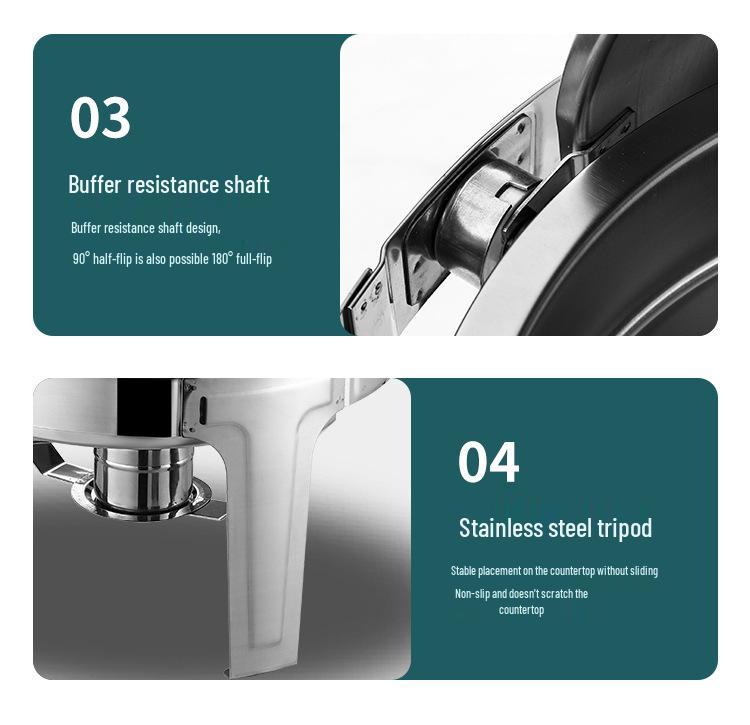 03

Buffer resistance shaft

Buffer resistance shaft design,

90° half-flip is also possible 180° full-flip

04

Stainless steel tripod

Stable placement on the countertop without sliding

Non-slip and doesn't scratch the countertop