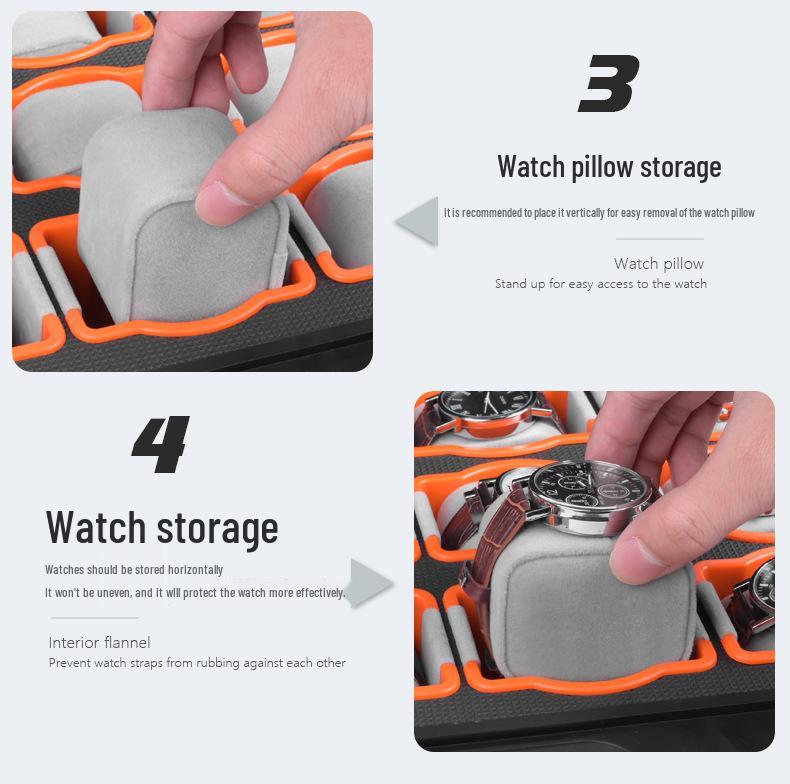 3

Watch pillow storage

It is recommended to place it vertically for easy removal of the watch pillow

Watch pillow
Stand up for easy access to the watch

4

Watch storage

Watches should be stored horizontally
It won't be uneven, and it will protect the watch more effectively.

Interior flannel
Prevent watch straps from rubbing against each other