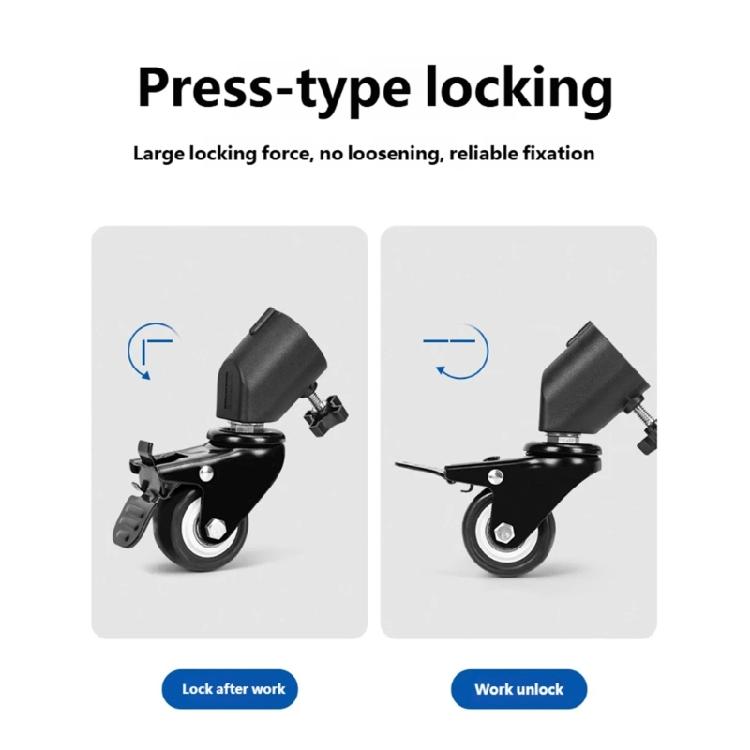 Press-type locking

Large locking force, no loosening, reliable fixation

Lock after work

Work unlock