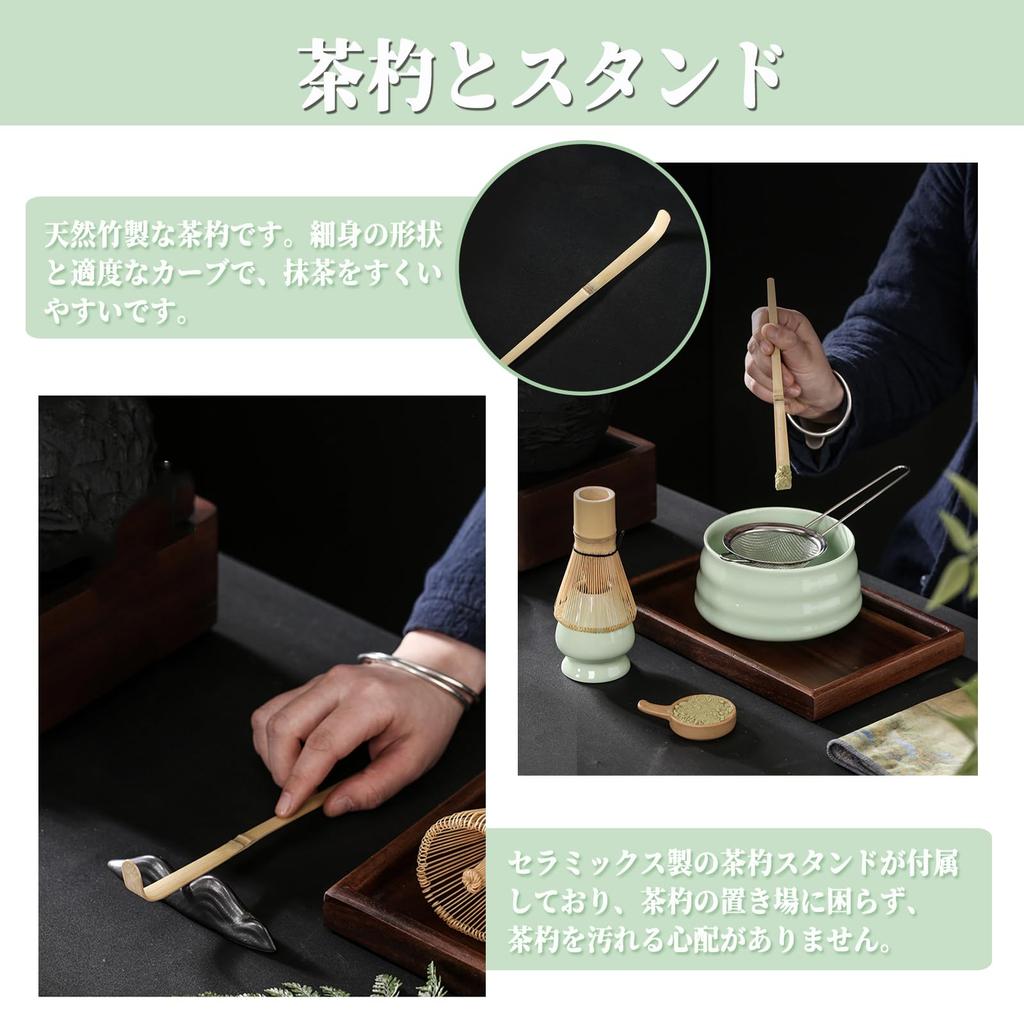 茶杓とスタンド

天然竹製な茶杓です。細身の形状と適度なカーブで、抹茶をすくいやすいです。

セラミックス製の茶杓スタンドが付属しており、茶杓の置き場に困らず、茶杓を汚れる心配がありません。