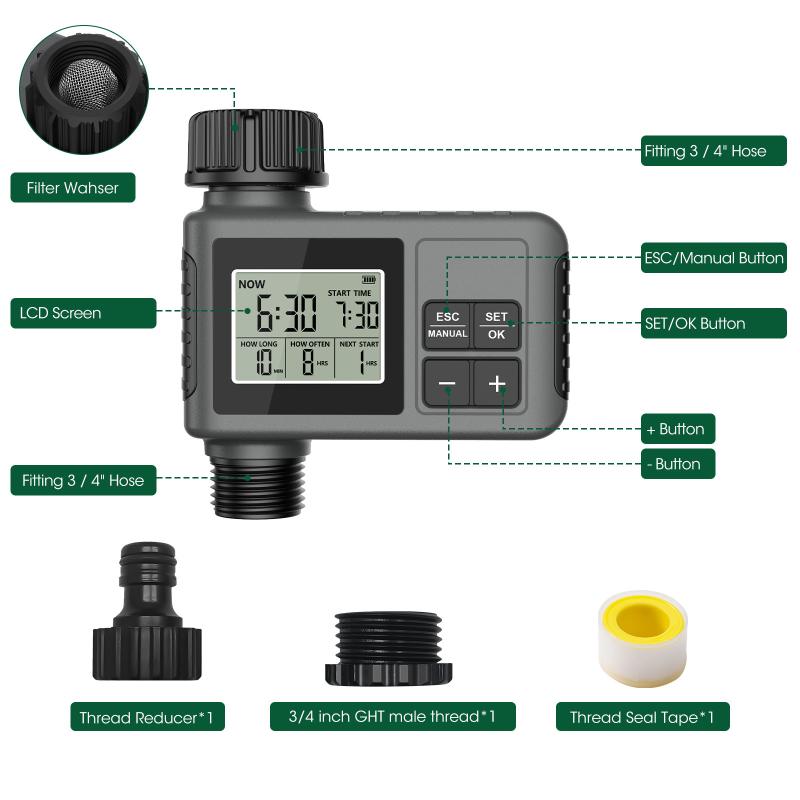 Filter Wahser

Fitting 3 / 4" Hose

ESC/Manual Button

LCD Screen

NOW
6:30
START TIME
7:30
HOW LONG
10 MIN
HOW OFTEN
8 HRS
NEXT START
1 HRS

ESC
MANUAL
SET
OK
−
+

SET/OK Button

+ Button

- Button

Fitting 3 / 4" Hose

Thread Reducer*1

3/4 inch GHT male thread*1

Thread Seal Tape*1