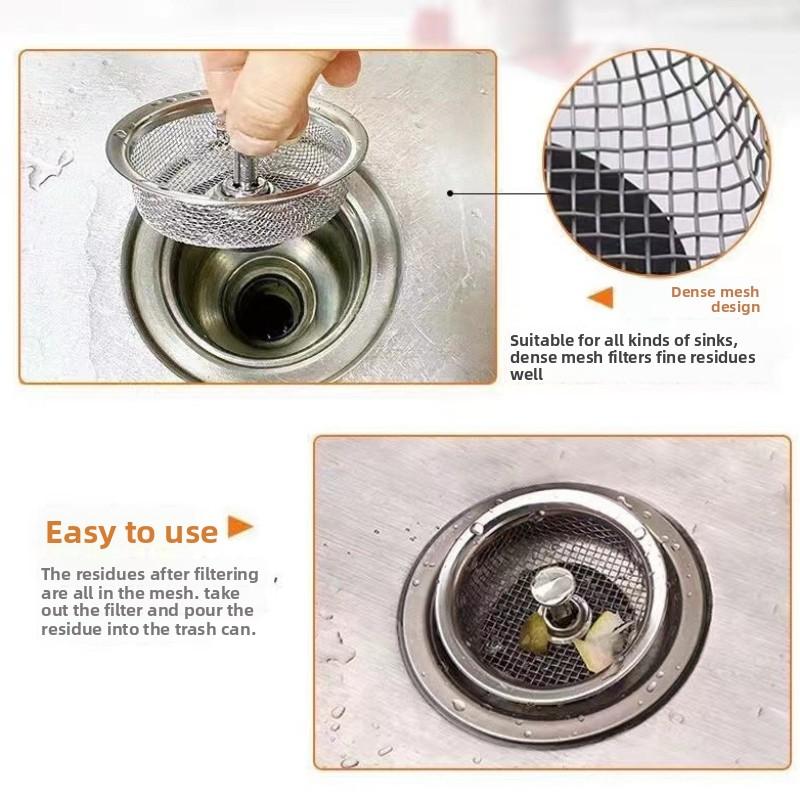 Dense mesh design

Suitable for all kinds of sinks, dense mesh filters fine residues well

Easy to use

The residues after filtering are all in the mesh. take out the filter and pour the residue into the trash can.