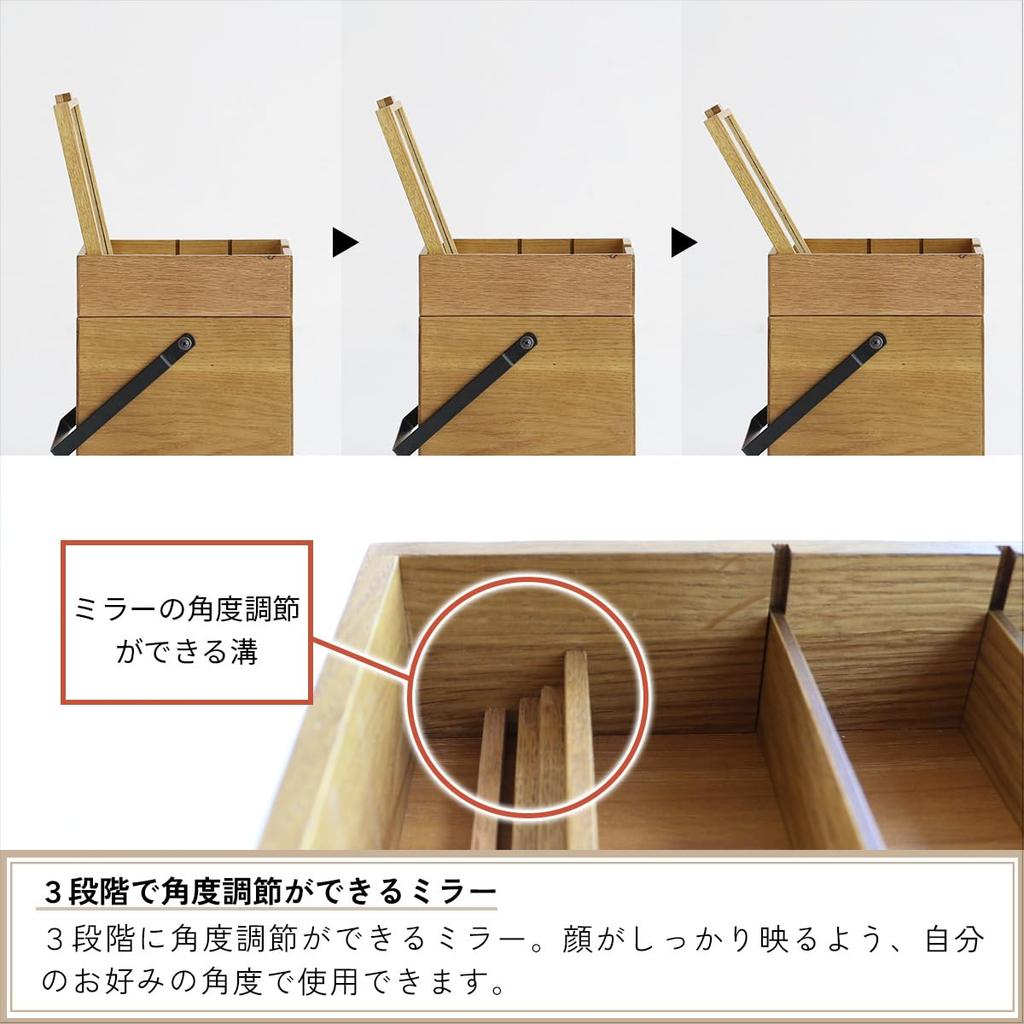 ミラーの角度調節ができる溝

３段階で角度調節ができるミラー

３段階に角度調節ができるミラー。顔がしっかり映るよう、自分のお好みの角度で使用できます。