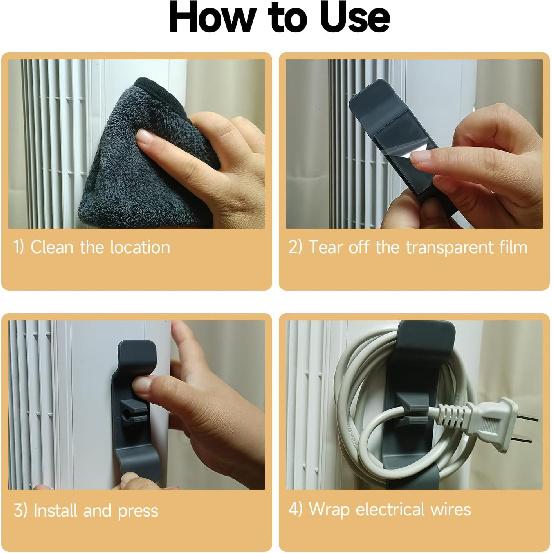 How to Use

1) Clean the location

2) Tear off the transparent film

3) Install and press

4) Wrap electrical wires