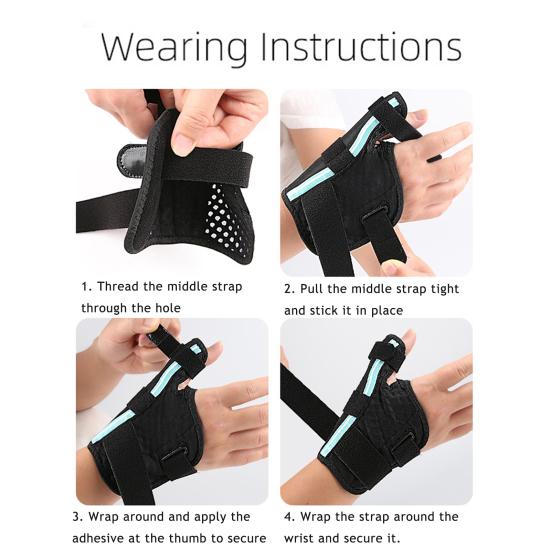 Wearing Instructions

1. Thread the middle strap through the hole

2. Pull the middle strap tight and stick it in place

3. Wrap around and apply the adhesive at the thumb to secure

4. Wrap the strap around the wrist and secure it.