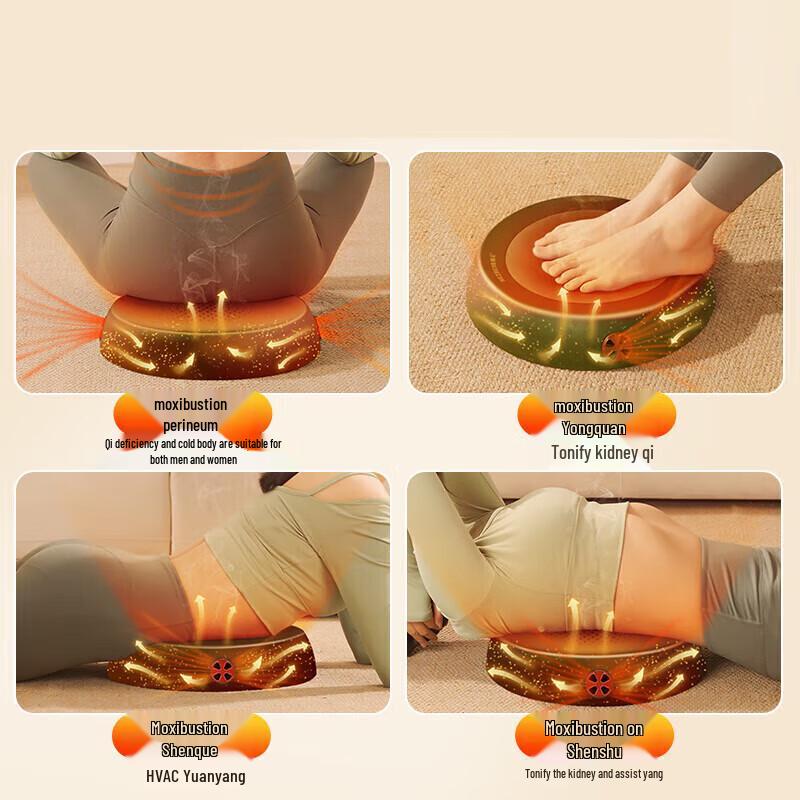 moxibustion
perineum
Qi deficiency and cold body are suitable for both men and women

moxibustion
Yongquan
Tonify kidney qi

Moxibustion
Shenque
HVAC Yuanyang

Moxibustion on
Shenshu
Tonify the kidney and assist yang