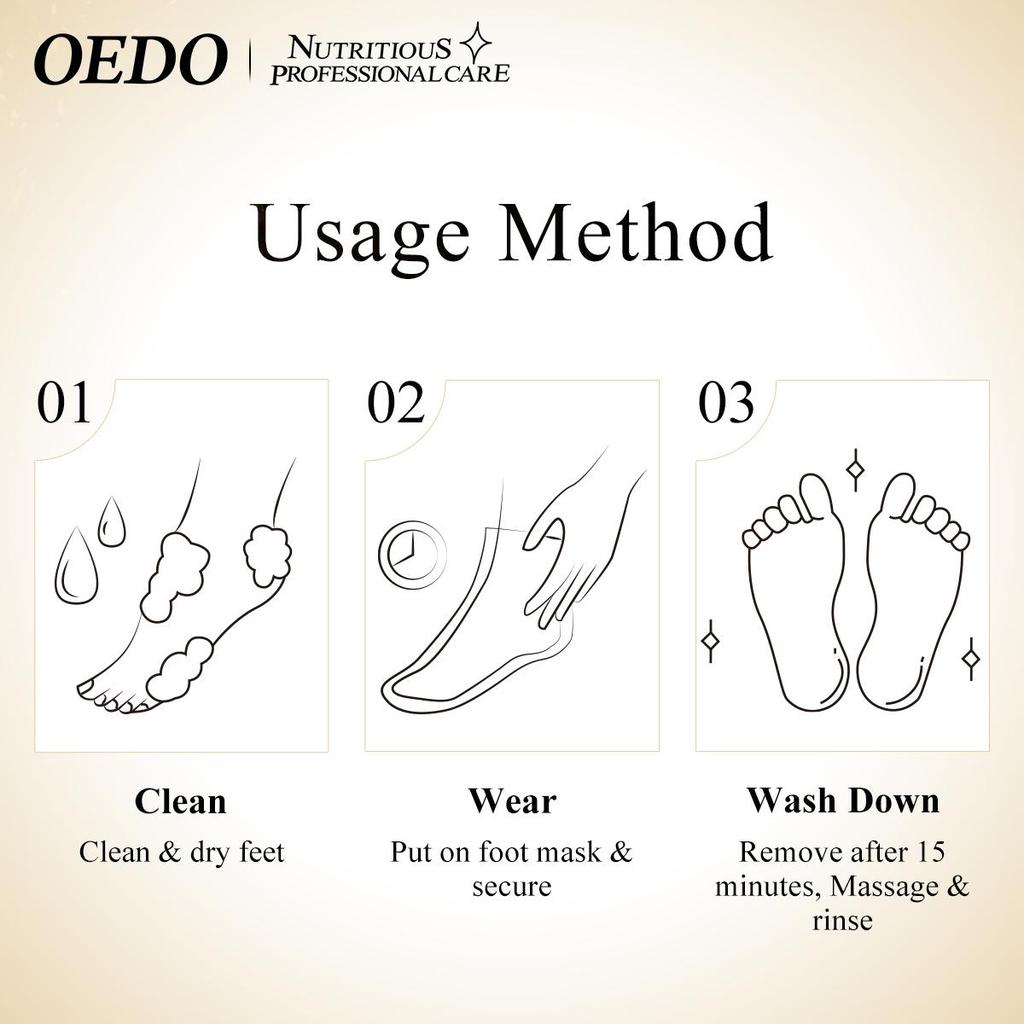 OEDO | NUTRITIOUS PROFESSIONAL CARE

Usage Method

01

Clean
Clean & dry feet

02

Wear
Put on foot mask & secure

03

Wash Down
Remove after 15 minutes, Massage & rinse