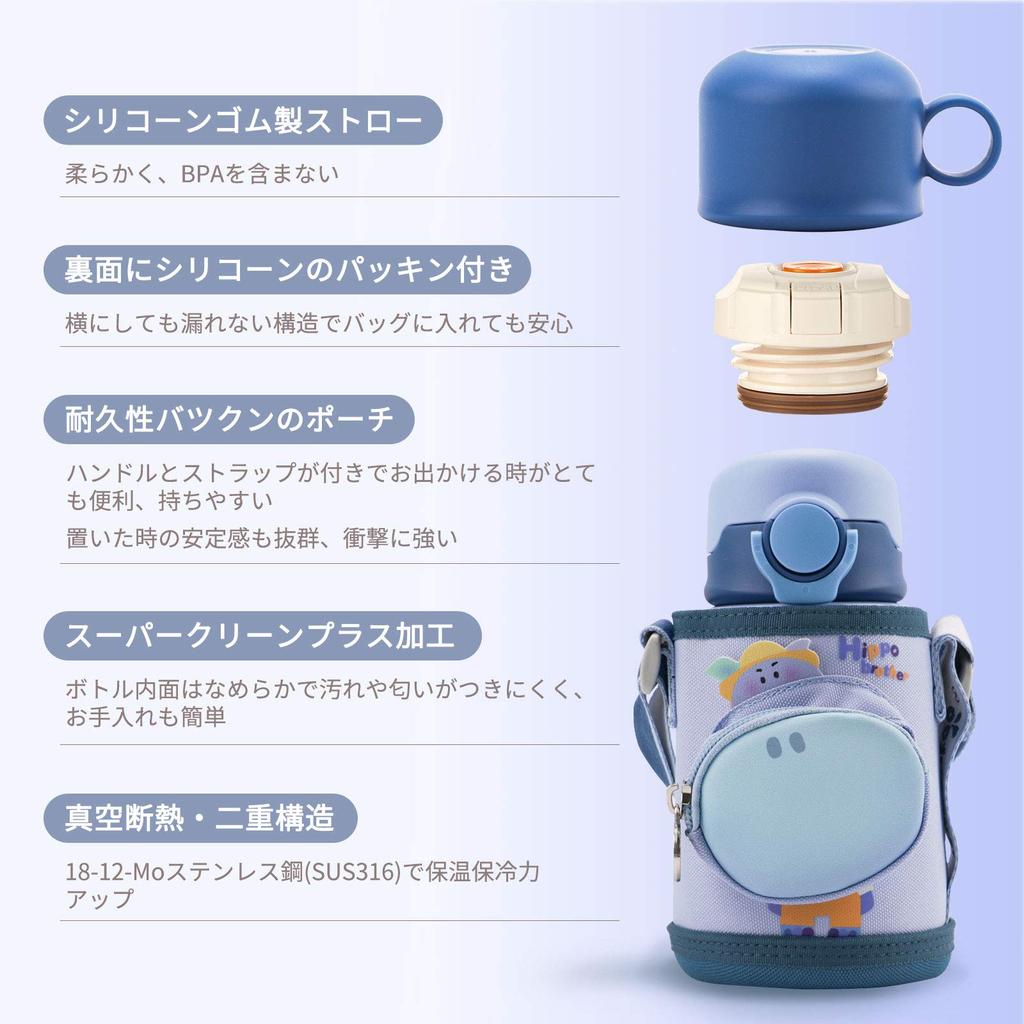 シリコーンゴム製ストロー

柔らかく、BPAを含まない

裏面にシリコーンのパッキン付き

横にしても漏れない構造でバッグに入れても安心

耐久性バツクンのポーチ

ハンドルとストラップが付きでお出かける時がとても便利、持ちやすい

置いた時の安定感も抜群、衝撃に強い

スーパークリーンプラス加工

ボトル内面はなめらかで汚れや匂いがつきにくく、お手入れも簡単

真空断熱・二重構造

18-12-Moステンレス鋼(SUS316)で保温保冷力アップ

Hippo brother