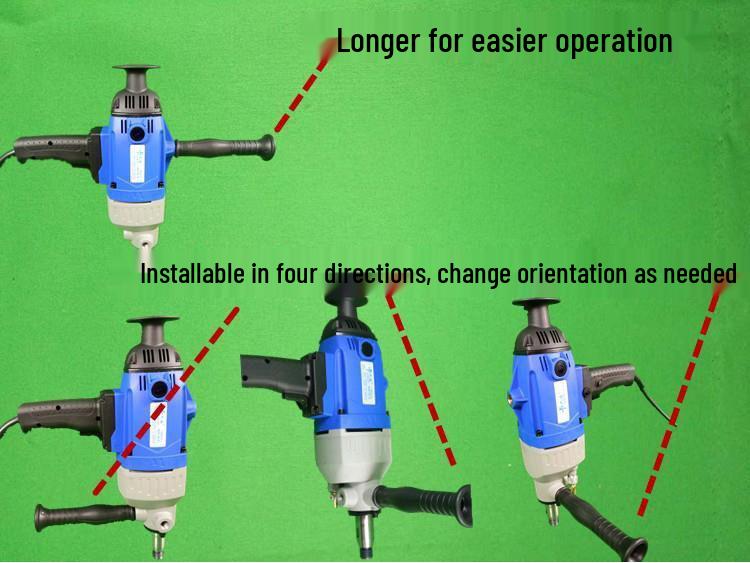 Longer for easier operation

Installable in four directions, change orientation as needed