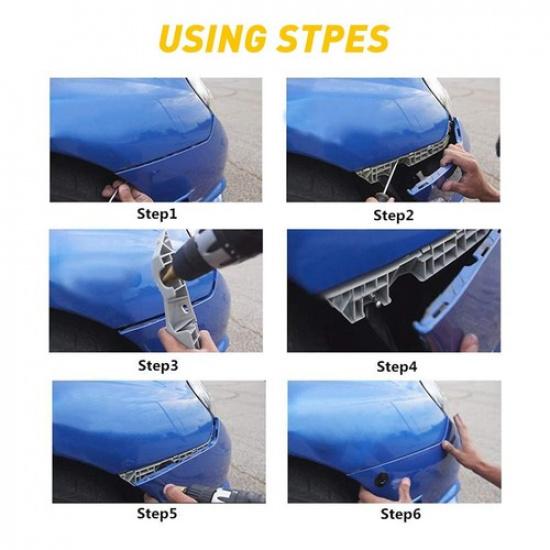 USING STPES

Step1

Step2

Step3

Step4

Step5

Step6