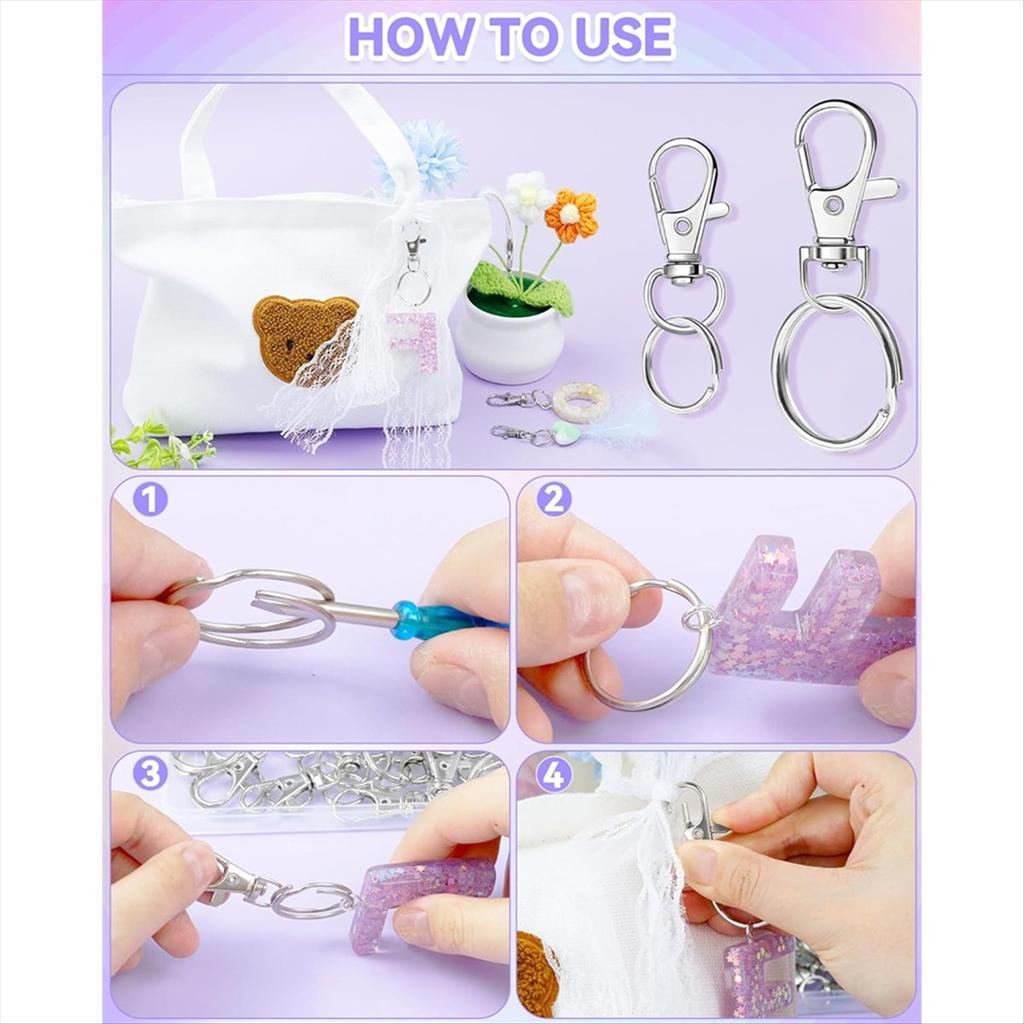 HOW TO USE

1

2

3

4