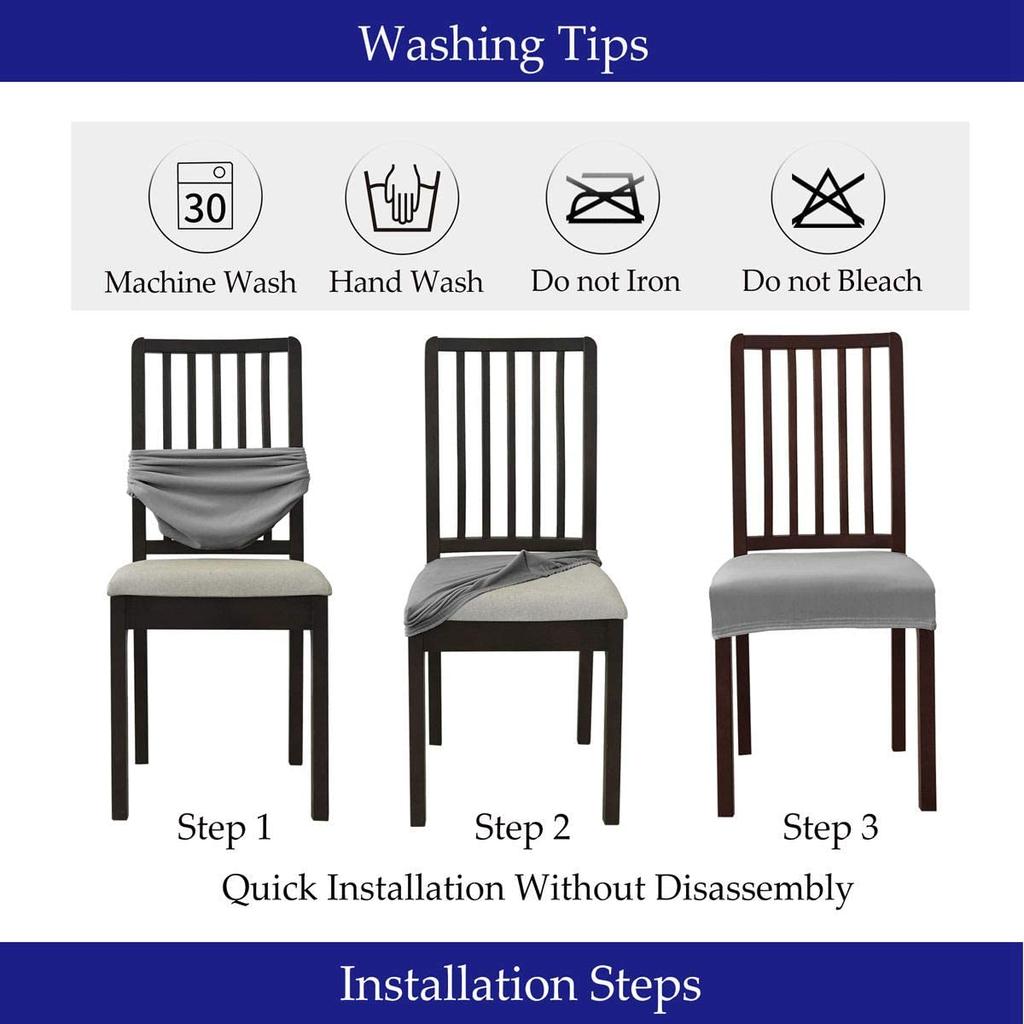 Washing Tips

30

Machine Wash

Hand Wash

Do not Iron

Do not Bleach

Step 1

Step 2

Step 3

Quick Installation Without Disassembly

Installation Steps