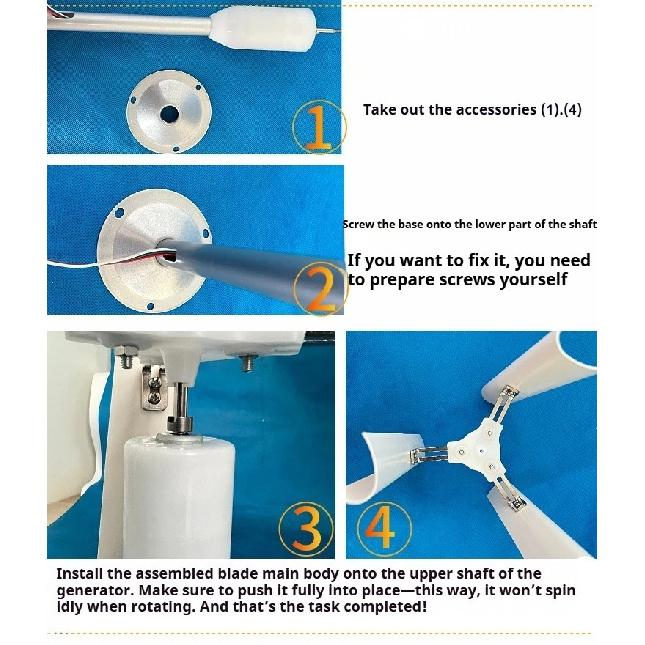 1

Take out the accessories (1).(4)

2

Screw the base onto the lower part of the shaft

If you want to fix it, you need to prepare screws yourself

3

4

Install the assembled blade main body onto the upper shaft of the generator. Make sure to push it fully into place—this way, it won't spin idly when rotating. And that's the task completed!