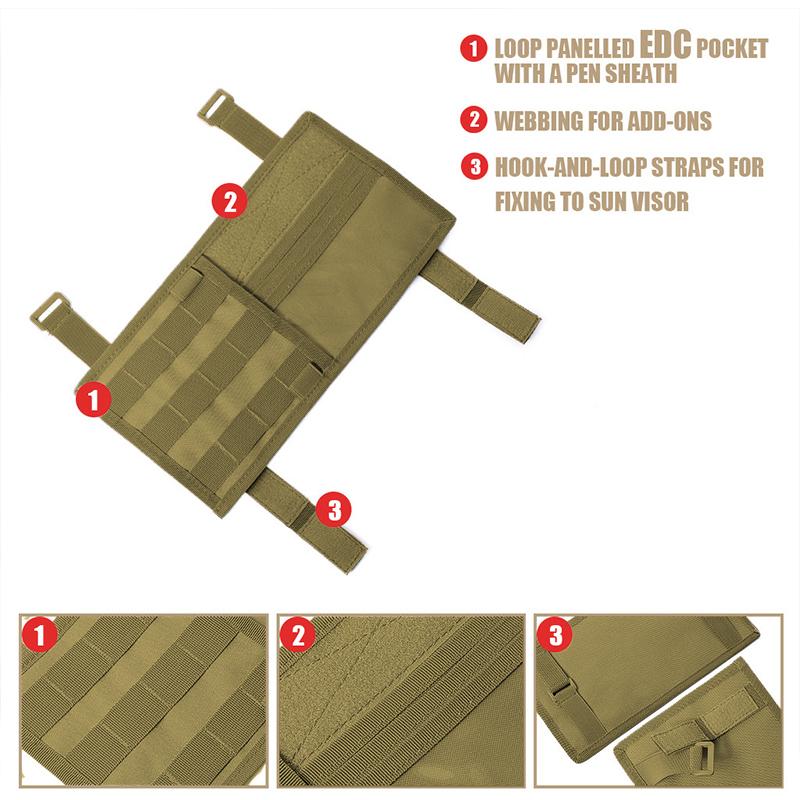 1 LOOP PANELLED EDC POCKET WITH A PEN SHEATH

2 WEBBING FOR ADD-ONS

3 HOOK-AND-LOOP STRAPS FOR FIXING TO SUN VISOR

2

1

3

1

2

3