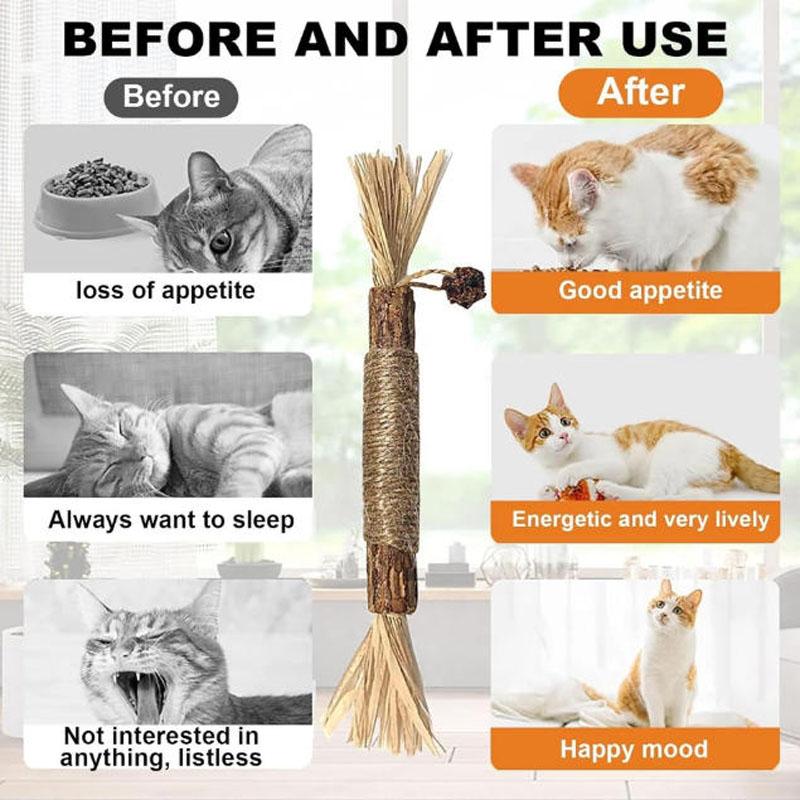 BEFORE AND AFTER USE

Before

loss of appetite

Always want to sleep

Not interested in anything, listless

After

Good appetite

Energetic and very lively

Happy mood