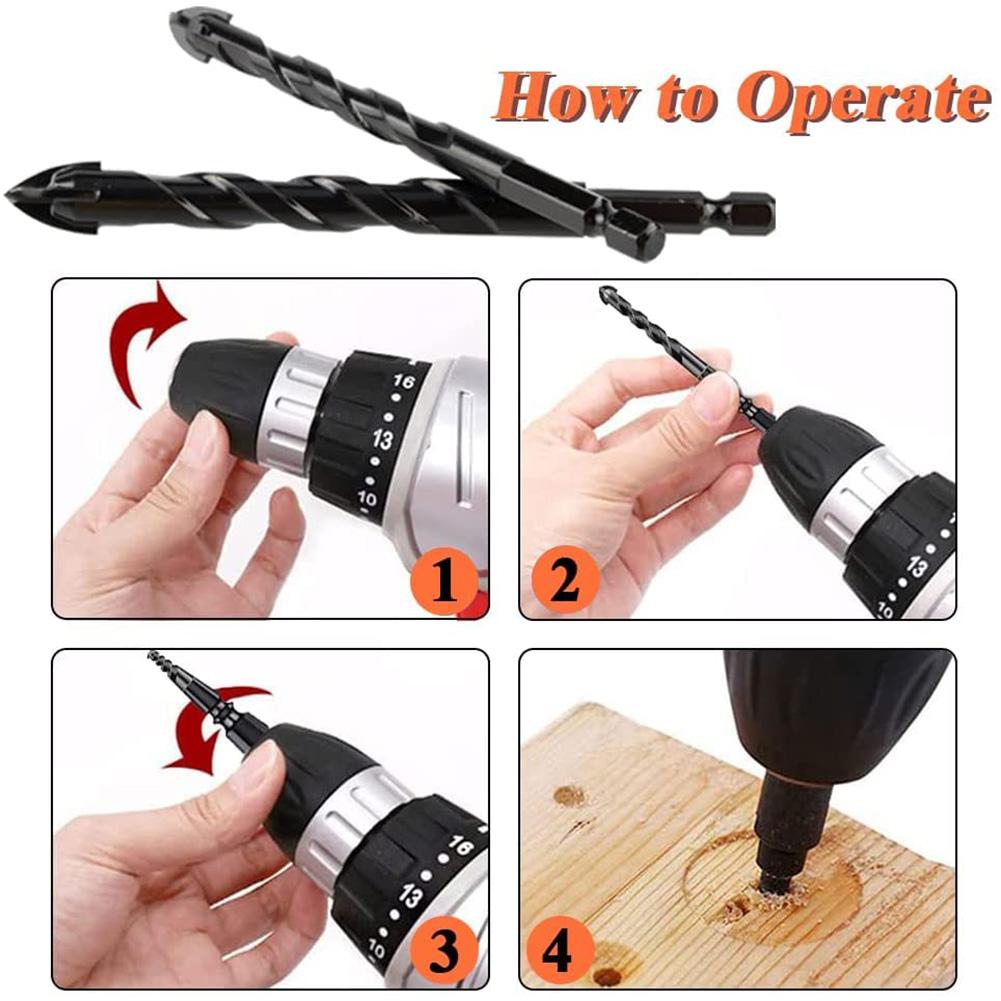 How to Operate

16
13
10
1

13
10
2

16
13
10
3

4