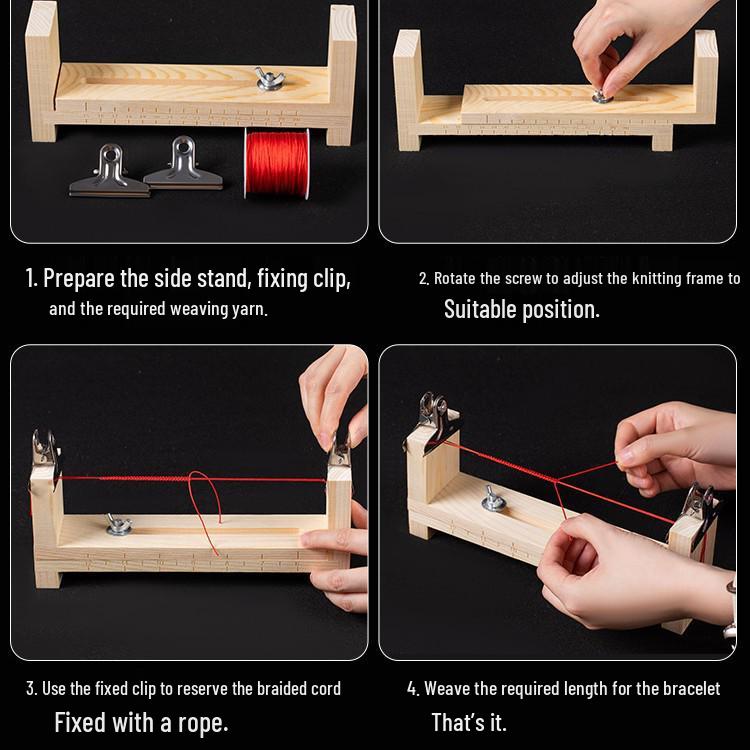 1. Prepare the side stand, fixing clip, and the required weaving yarn.

2. Rotate the screw to adjust the knitting frame to Suitable position.

3. Use the fixed clip to reserve the braided cord Fixed with a rope.

4. Weave the required length for the bracelet That's it.