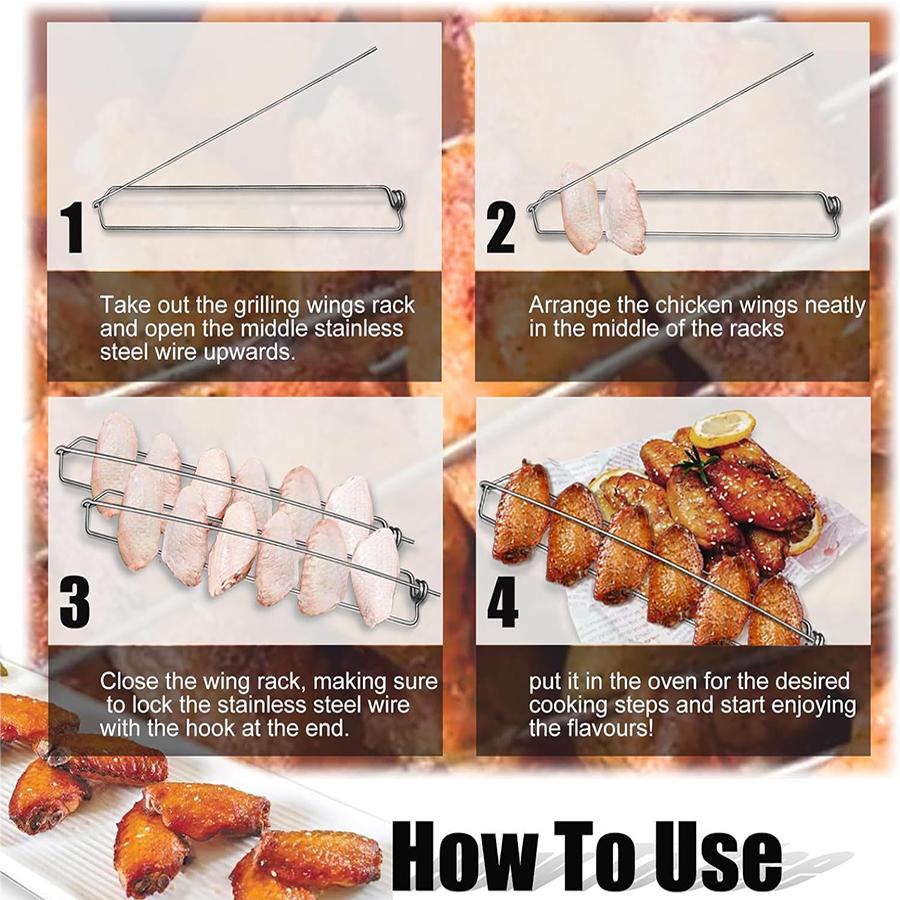 1

Take out the grilling wings rack and open the middle stainless steel wire upwards.

2

Arrange the chicken wings neatly in the middle of the racks

3

Close the wing rack, making sure to lock the stainless steel wire with the hook at the end.

4

put it in the oven for the desired cooking steps and start enjoying the flavours!

How To Use