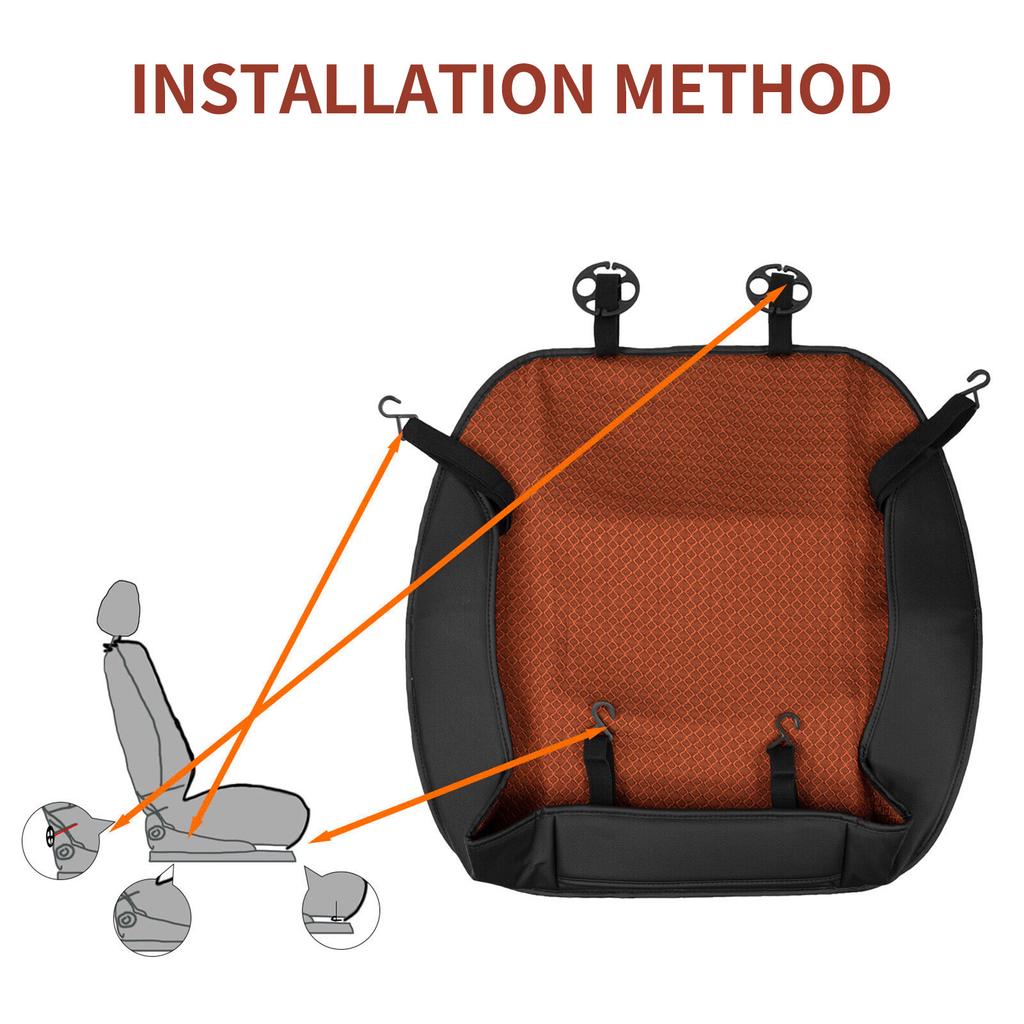 INSTALLATION METHOD