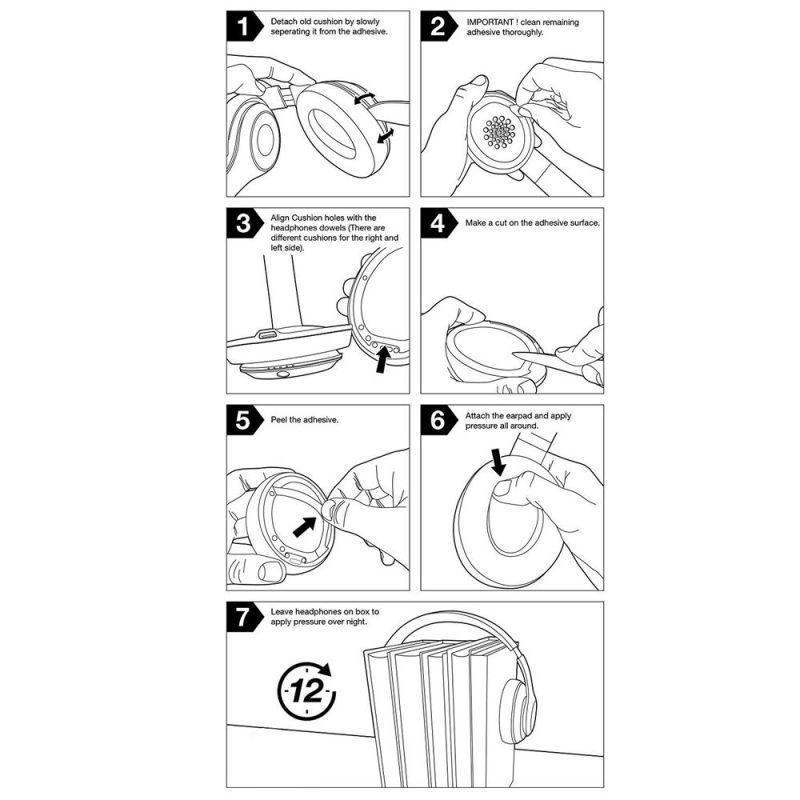 1 Detach old cushion by slowly seperating it from the adhesive.

2 IMPORTANT ! clean remaining adhesive thoroughly.

3 Align Cushion holes with the headphones dowels (There are different cushions for the right and left side).

4 Make a cut on the adhesive surface.

5 Peel the adhesive.

6 Attach the earpad and apply pressure all around.

7 Leave headphones on box to apply pressure over night.

12