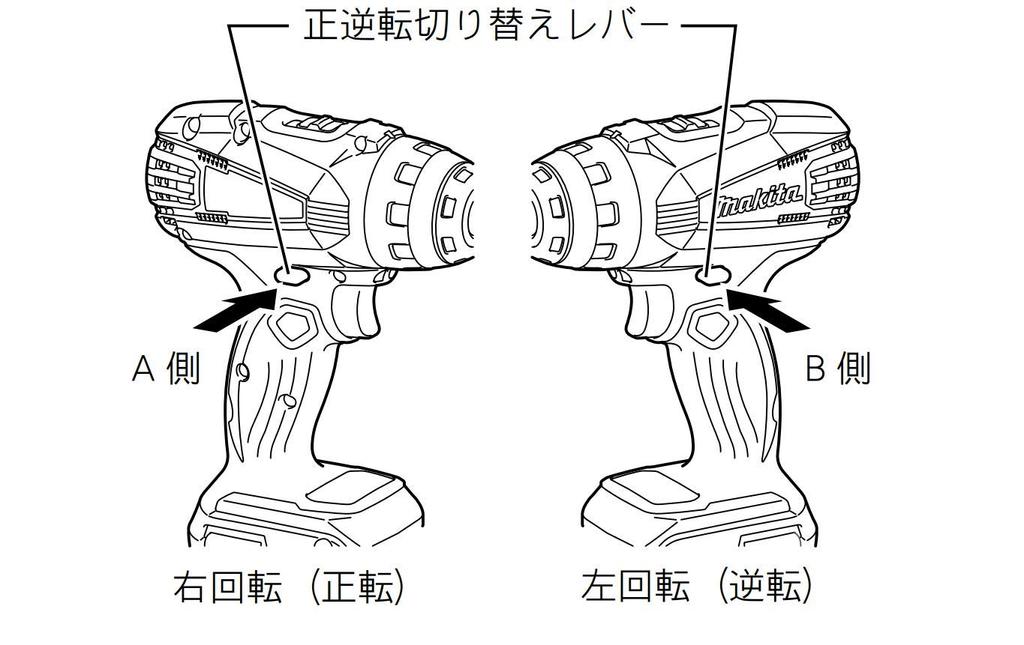 正逆転切り替えレバー

makita

A 側

B 側

右回転（正転）

左回転（逆転）