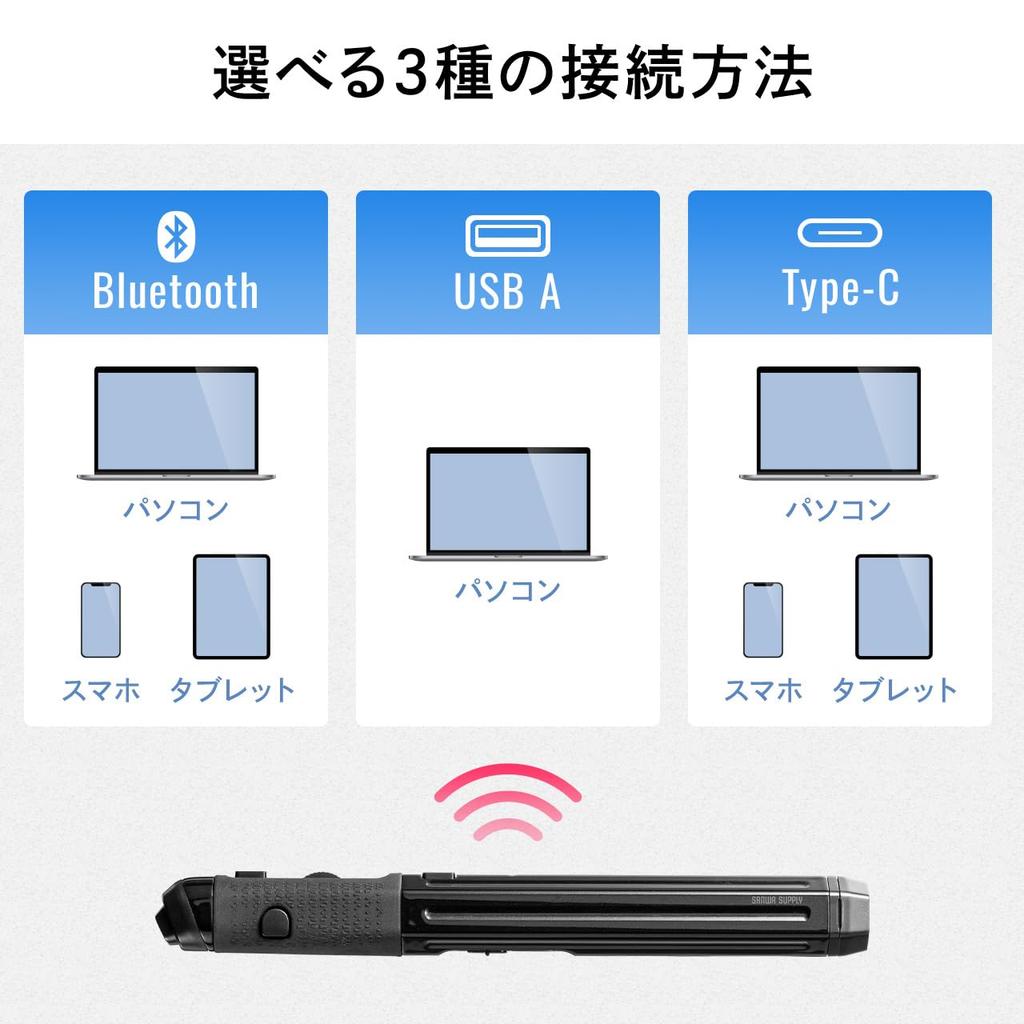 選べる3種の接続方法

Bluetooth

パソコン

スマホ タブレット

USB A

パソコン

Type-C

パソコン

スマホ タブレット

SANWA SUPPLY