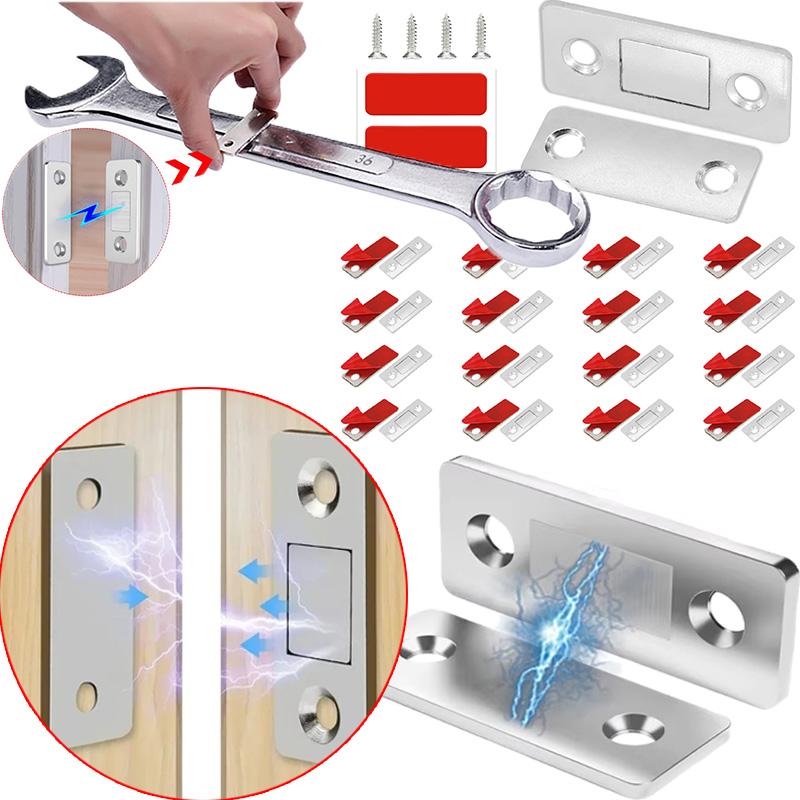 36