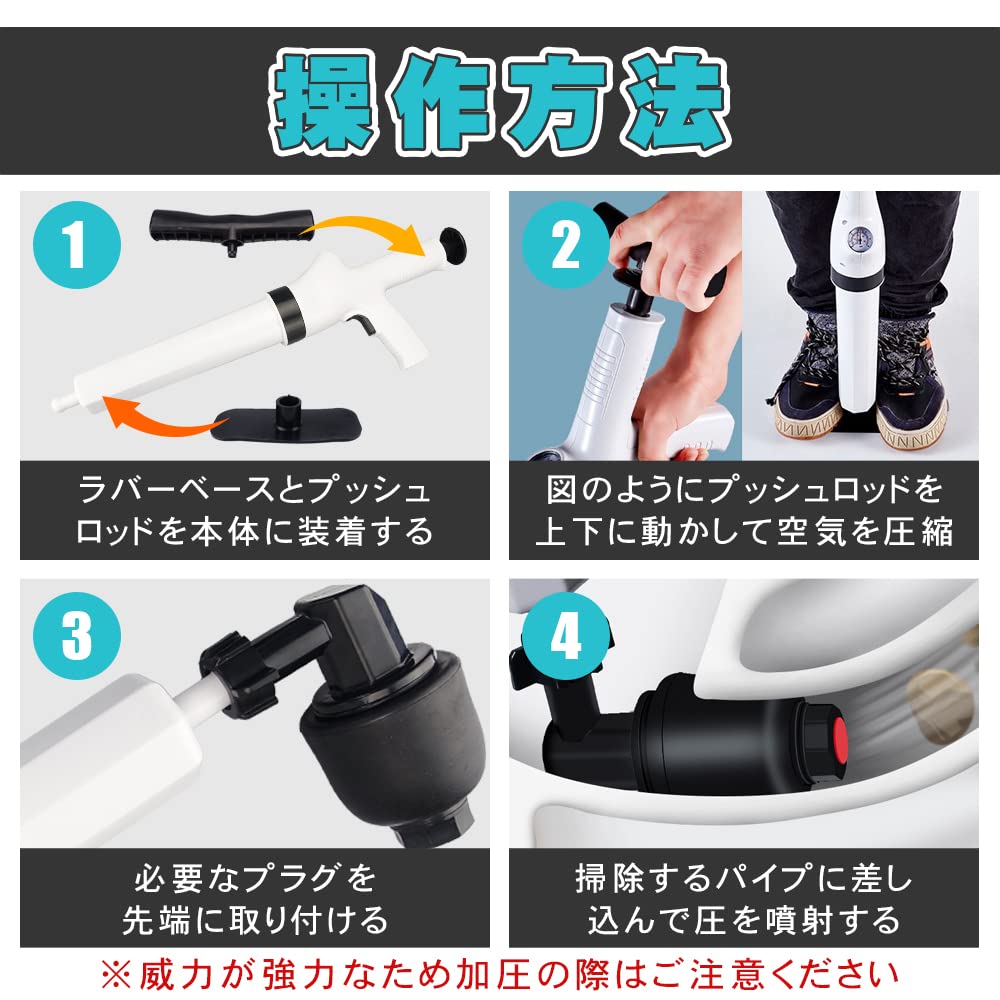 操作方法

1

ラバーベースとプッシュロッドを本体に装着する

2

図のようにプッシュロッドを上下に動かして空気を圧縮

3

必要なプラグを先端に取り付ける

4

掃除するパイプに差し込んで圧を噴射する

※威力が強力なため加圧の際はご注意ください