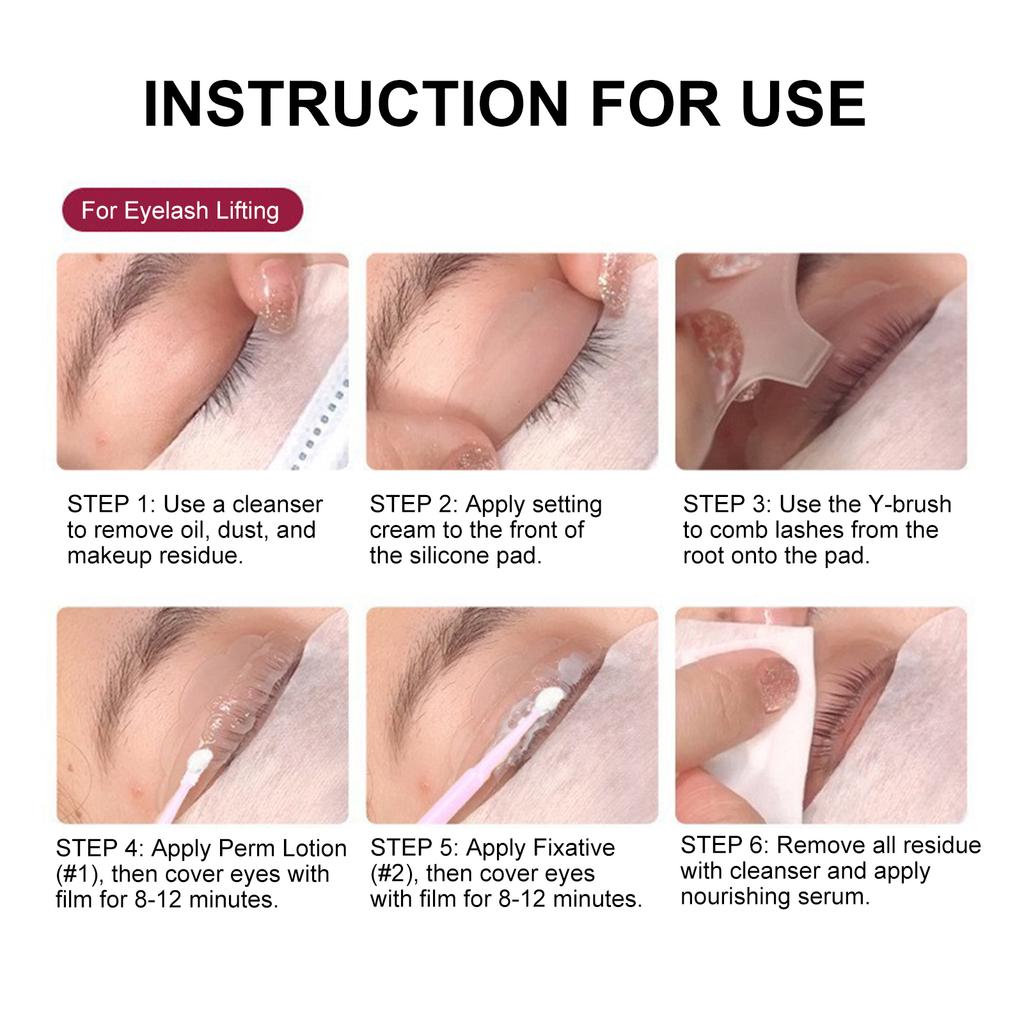 INSTRUCTION FOR USE

For Eyelash Lifting

STEP 1: Use a cleanser to remove oil, dust, and makeup residue.

STEP 2: Apply setting cream to the front of the silicone pad.

STEP 3: Use the Y-brush to comb lashes from the root onto the pad.

STEP 4: Apply Perm Lotion (#1), then cover eyes with film for 8-12 minutes.

STEP 5: Apply Fixative (#2), then cover eyes with film for 8-12 minutes.

STEP 6: Remove all residue with cleanser and apply nourishing serum.