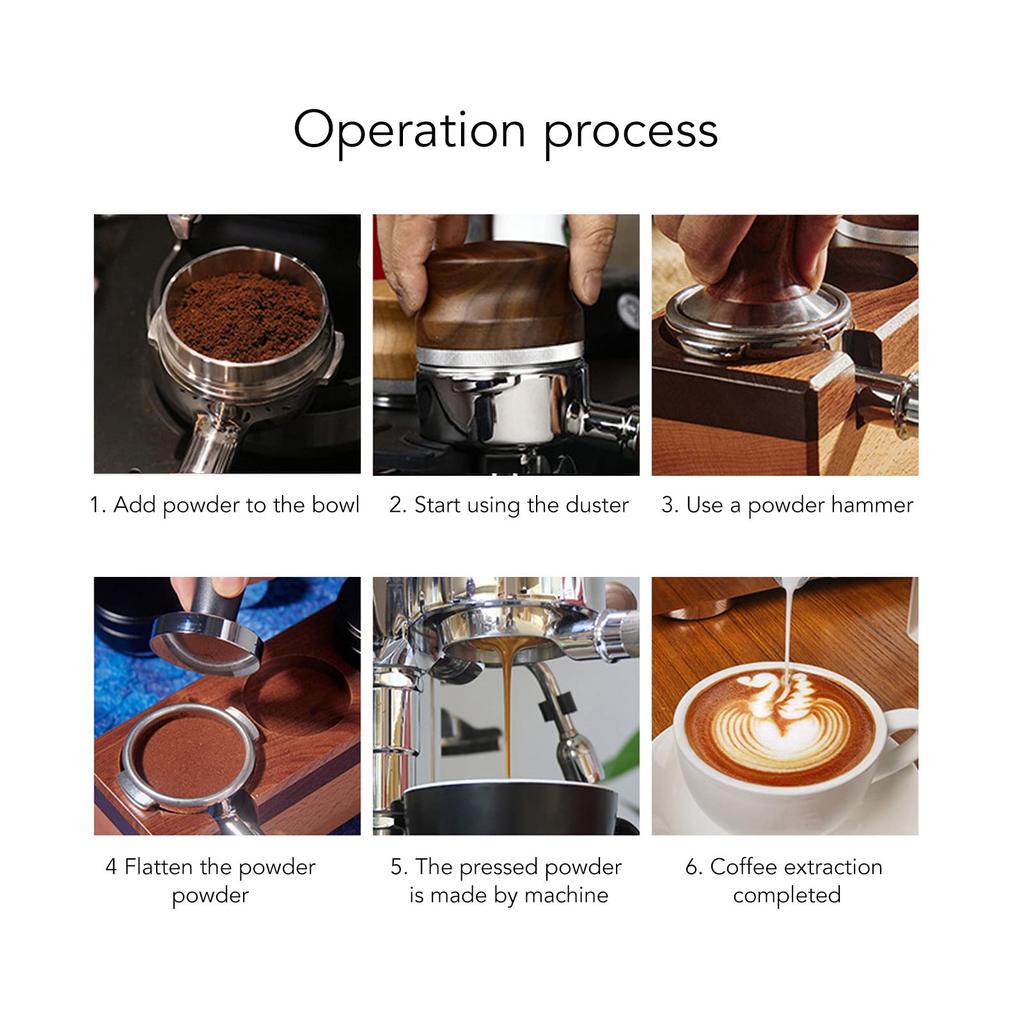 Operation process

1. Add powder to the bowl

2. Start using the duster

3. Use a powder hammer

4 Flatten the powder powder

5. The pressed powder is made by machine

6. Coffee extraction completed