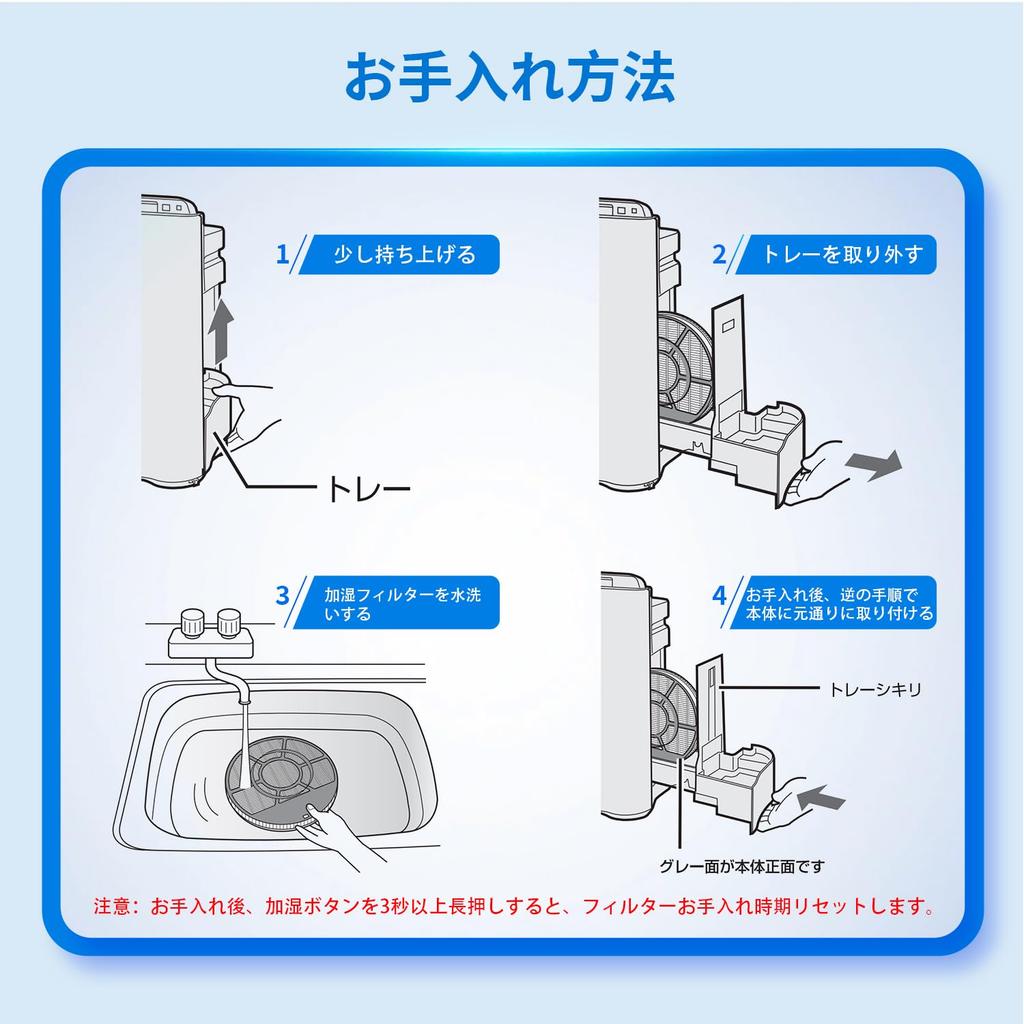 お手入れ方法

1 少し持ち上げる

トレー

2 トレーを取り外す

3 加湿フィルターを水洗いする

4 お手入れ後、逆の手順で本体に元通りに取り付ける

トレーシキリ

グレー面が本体正面です

注意：お手入れ後、加湿ボタンを3秒以上長押しすると、フィルターお手入れ時期リセットします。