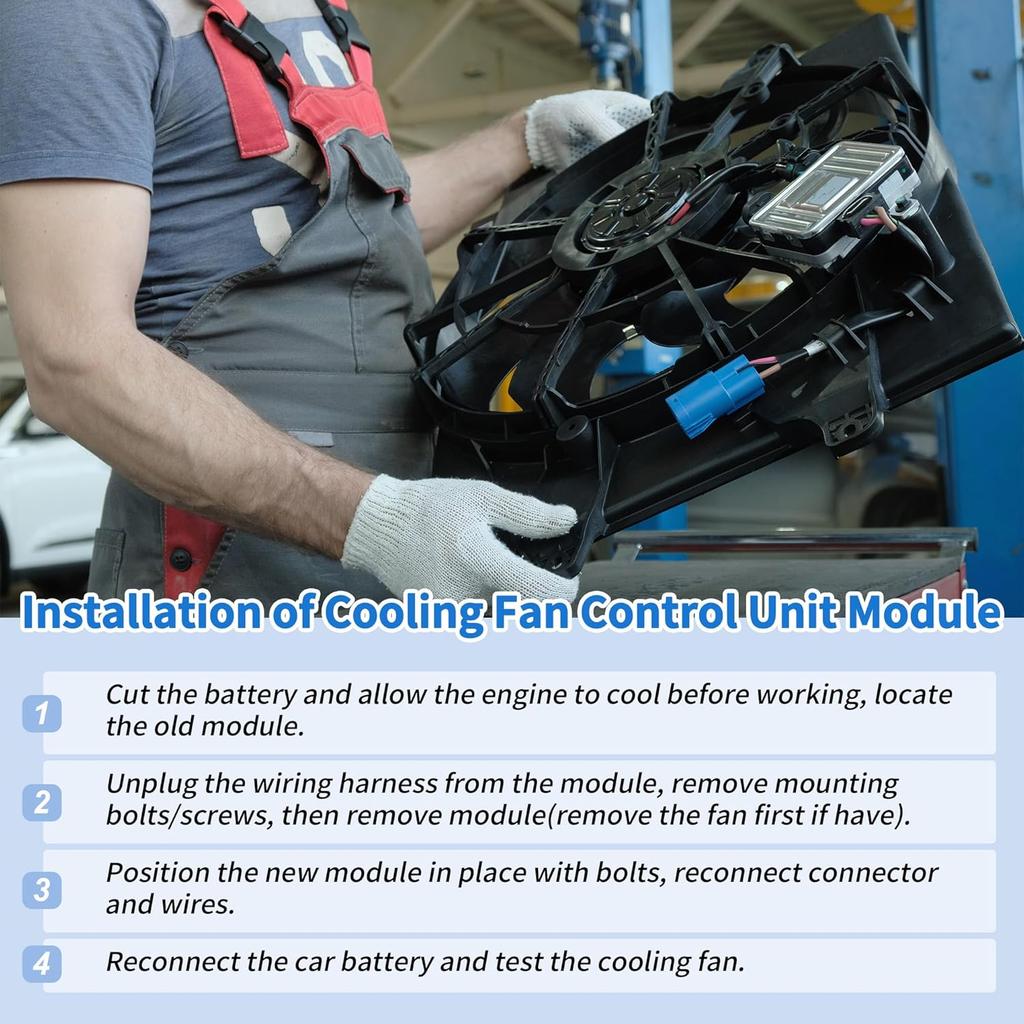 Installation of Cooling Fan Control Unit Module

1 Cut the battery and allow the engine to cool before working, locate the old module.

2 Unplug the wiring harness from the module, remove mounting bolts/screws, then remove module(remove the fan first if have).

3 Position the new module in place with bolts, reconnect connector and wires.

4 Reconnect the car battery and test the cooling fan.