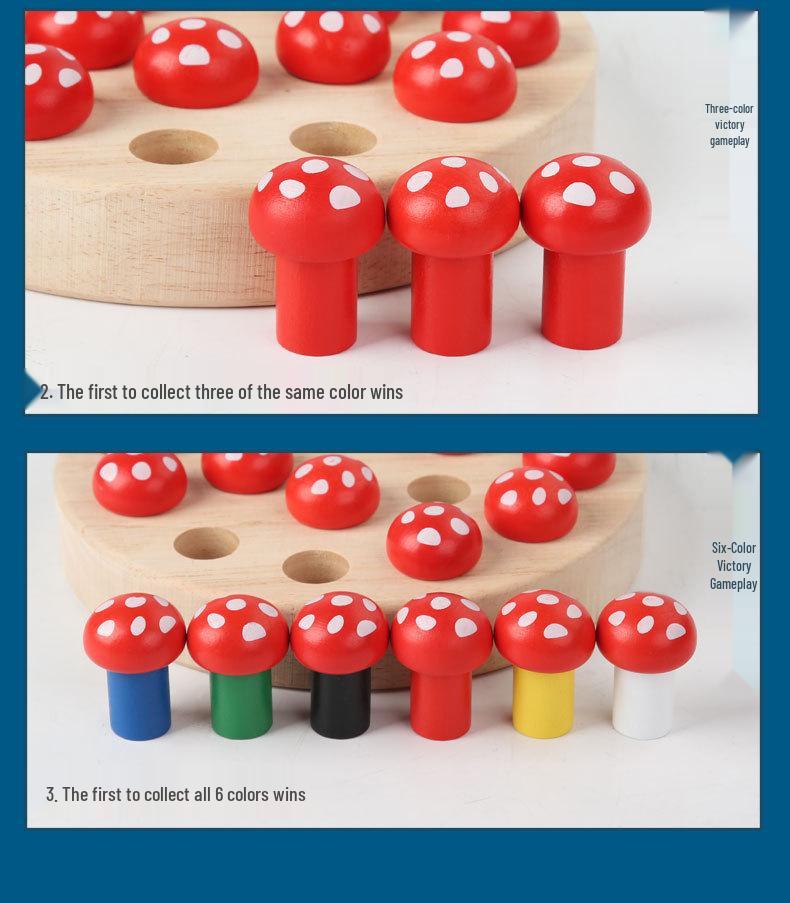 Three-color victory gameplay

2. The first to collect three of the same color wins

Six-Color Victory Gameplay

3. The first to collect all 6 colors wins