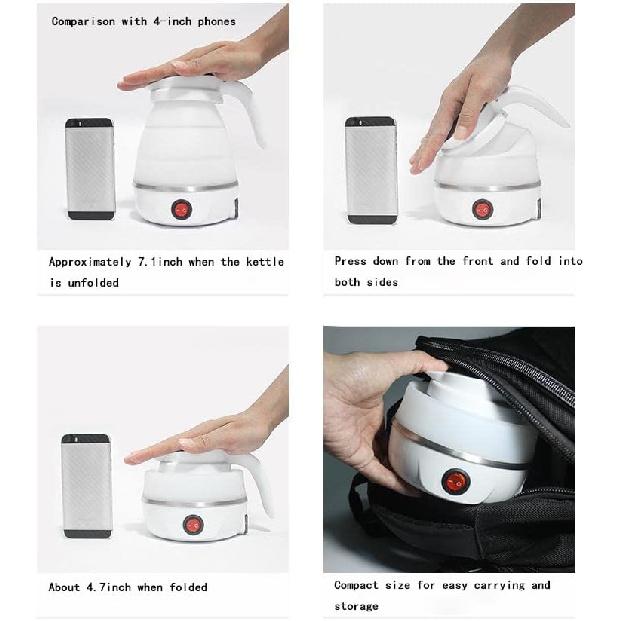 Comparison with 4-inch phones

Approximately 7.1inch when the kettle is unfolded

Press down from the front and fold into both sides

About 4.7inch when folded

Compact size for easy carrying and storage