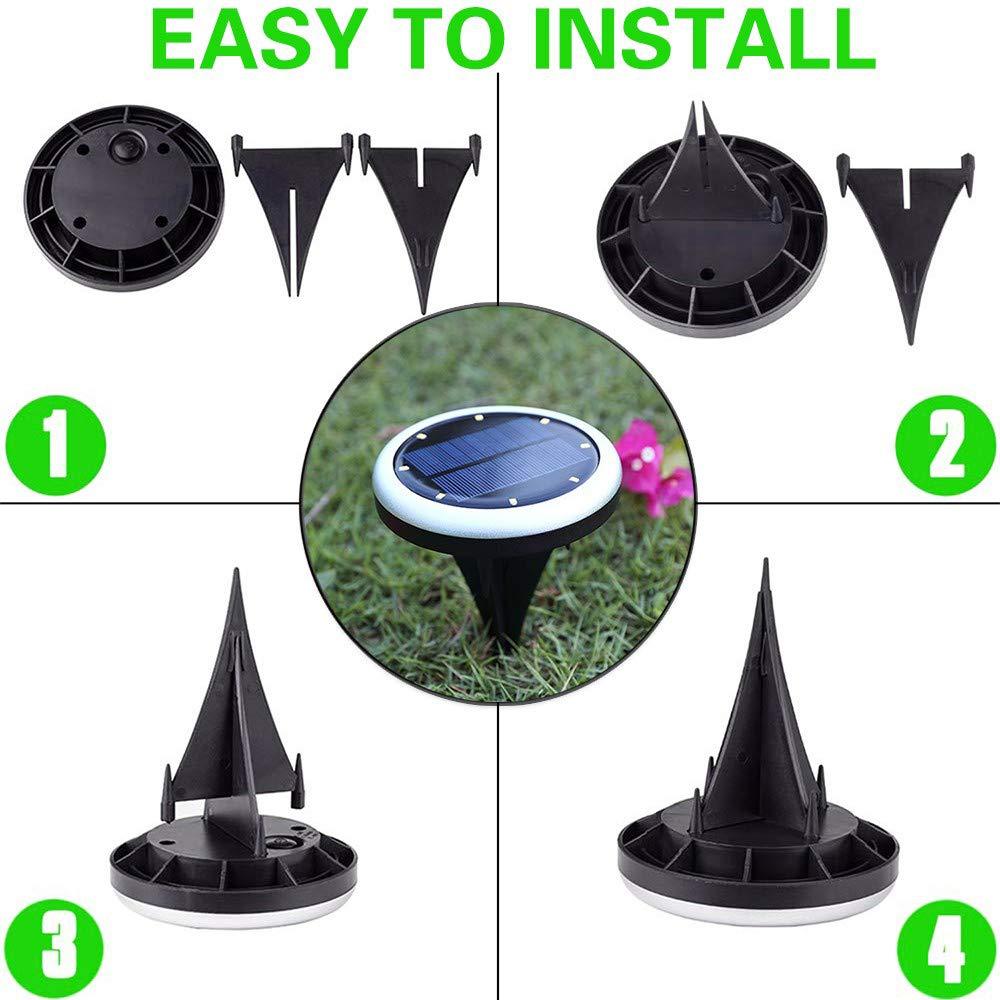 EASY TO INSTALL

1

2

3

4