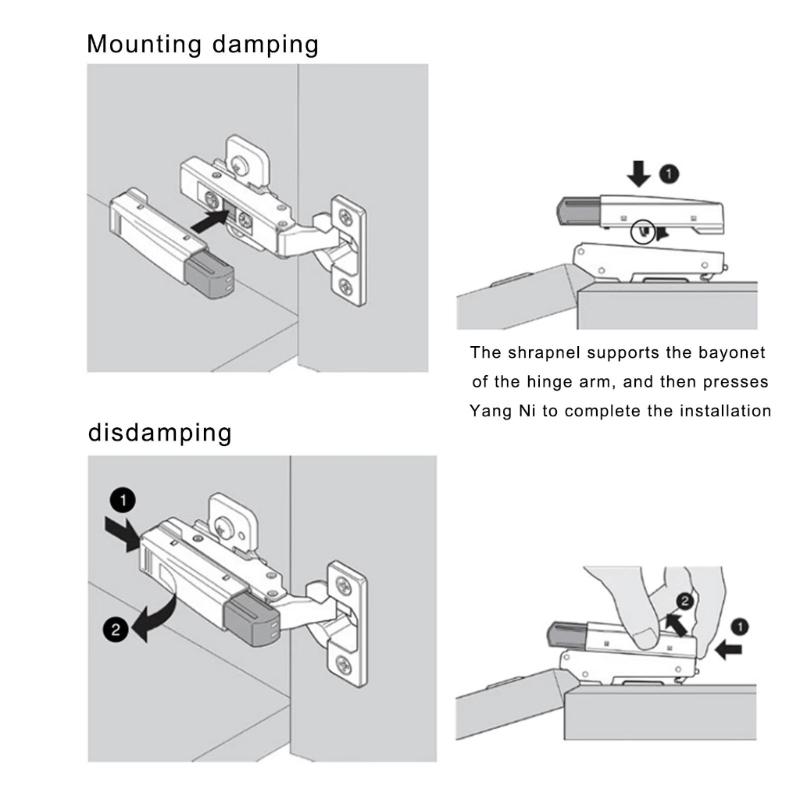 Mounting damping

1

The shrapnel supports the bayonet of the hinge arm, and then presses Yang Ni to complete the installation

disdamping

1

2

2

1