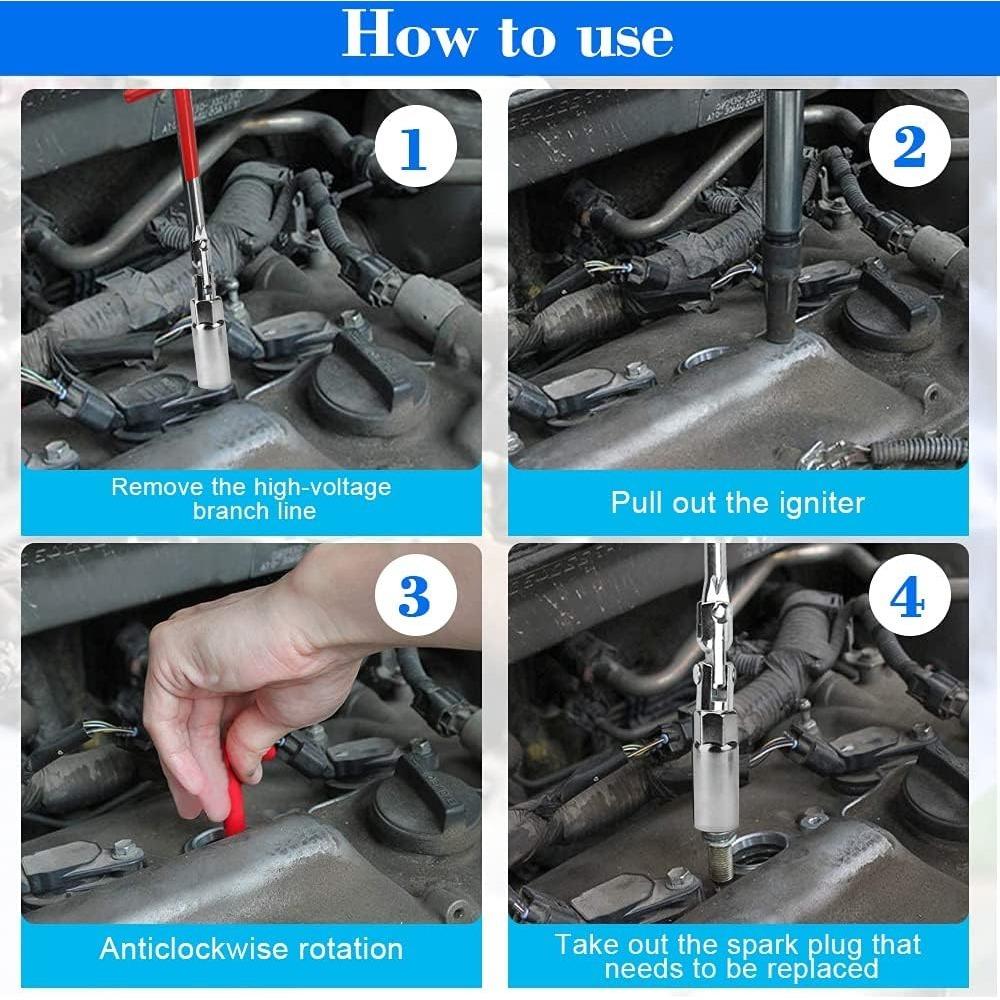 How to use

1

Remove the high-voltage branch line

2

Pull out the igniter

3

Anticlockwise rotation

4

Take out the spark plug that needs to be replaced