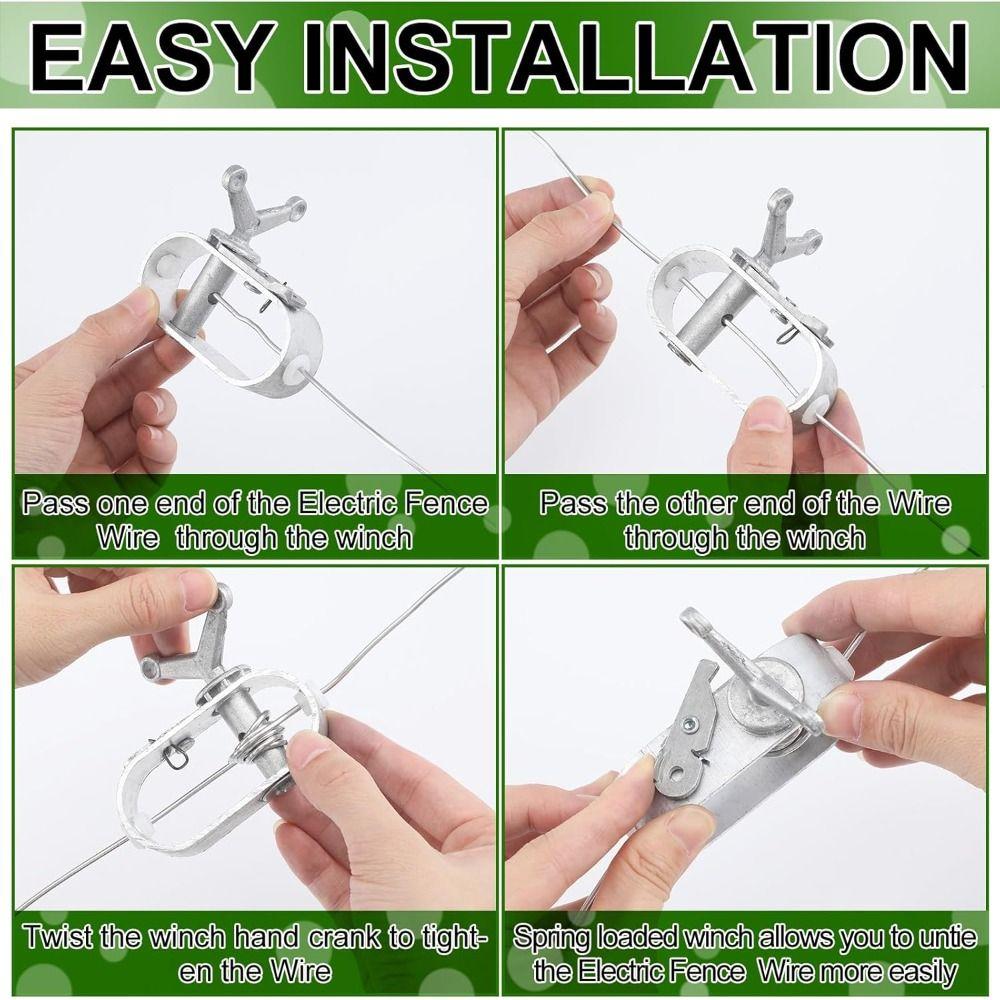 EASY INSTALLATION

Pass one end of the Electric Fence Wire through the winch

Pass the other end of the Wire through the winch

Twist the winch hand crank to tighten the Wire

Spring loaded winch allows you to untie the Electric Fence Wire more easily