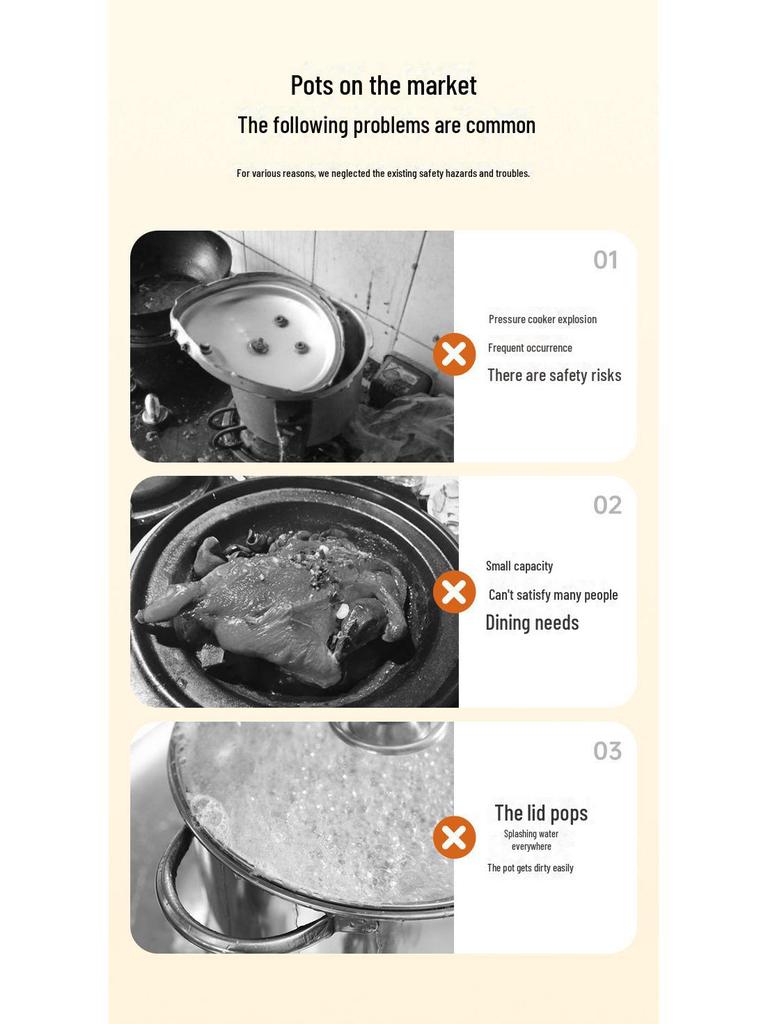 Pots on the market

The following problems are common

For various reasons, we neglected the existing safety hazards and troubles.

01

Pressure cooker explosion

Frequent occurrence

There are safety risks

02

Small capacity

Can't satisfy many people

Dining needs

03

The lid pops

Splashing water everywhere

The pot gets dirty easily