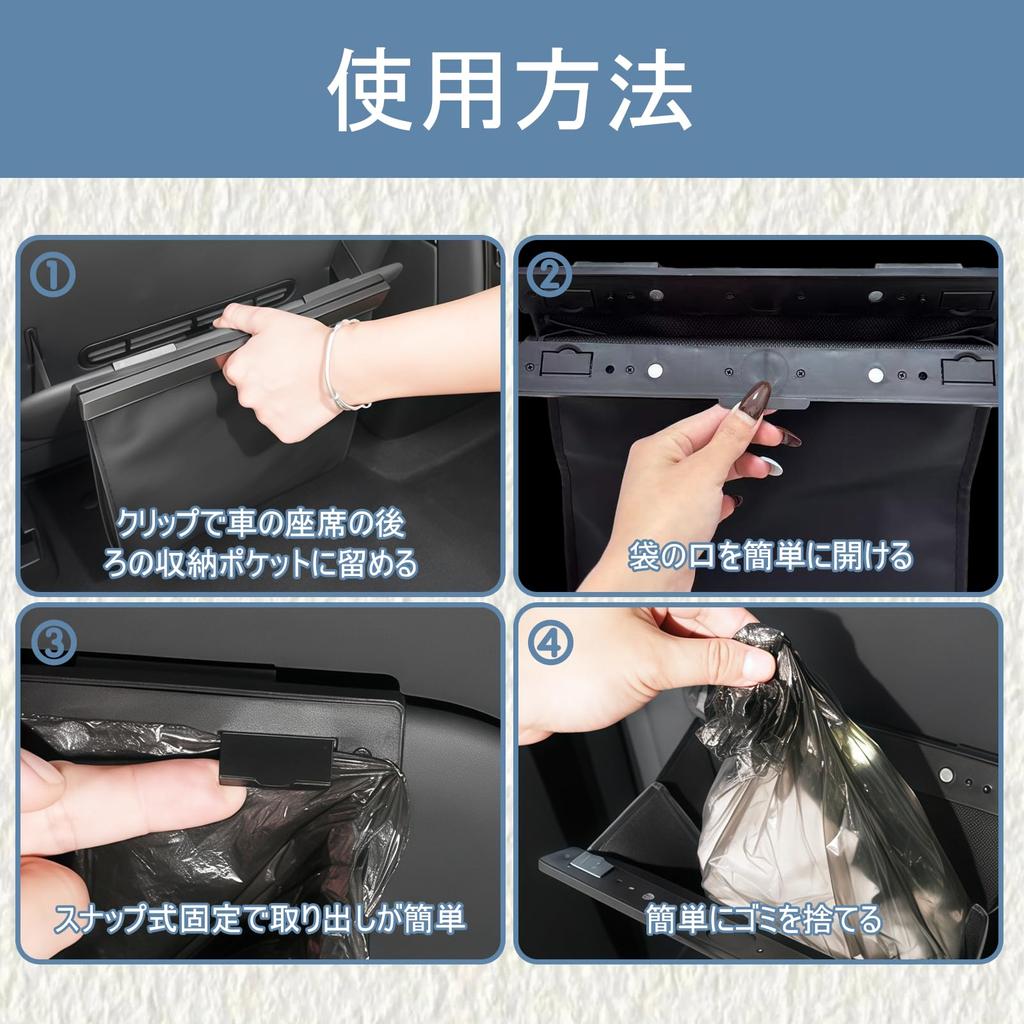 使用方法

①
クリップで車の座席の後ろの収納ポケットに留める

②
袋の口を簡単に開ける

③
スナップ式固定で取り出しが簡単

④
簡単にゴミを捨てる