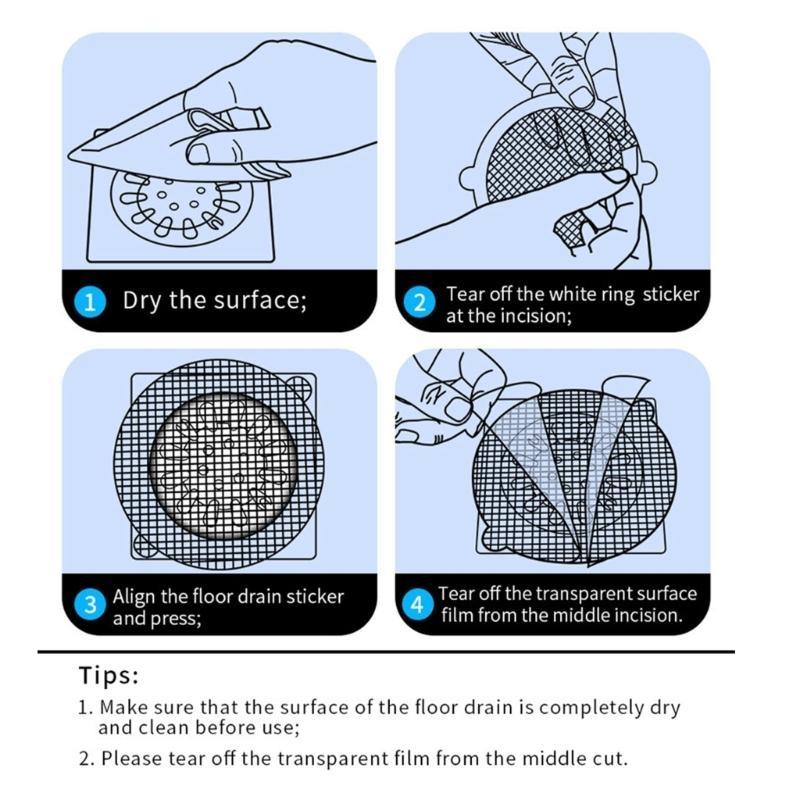 1 Dry the surface;

2 Tear off the white ring sticker at the incision;

3 Align the floor drain sticker and press;

4 Tear off the transparent surface film from the middle incision.

Tips:

1. Make sure that the surface of the floor drain is completely dry and clean before use;

2. Please tear off the transparent film from the middle cut.