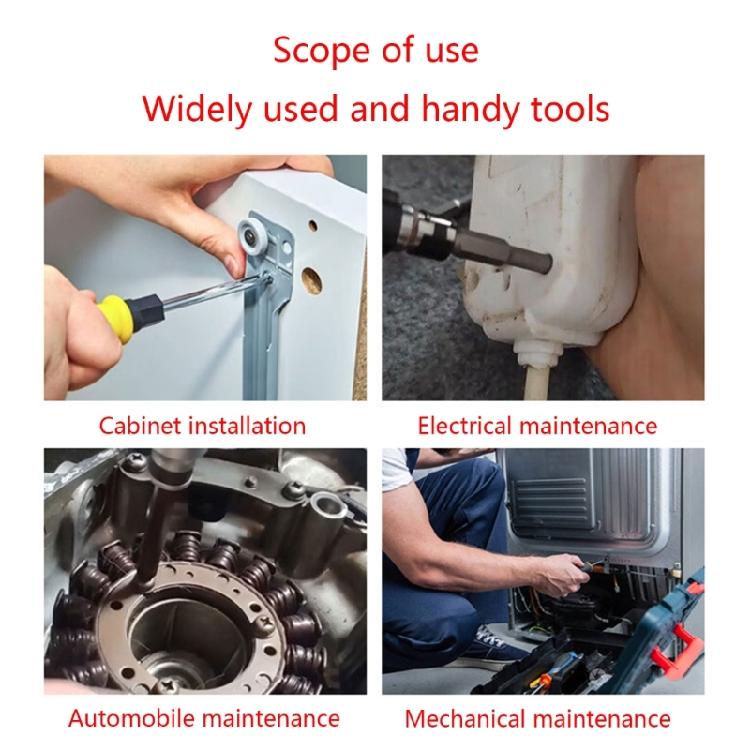 Scope of use
Widely used and handy tools

Cabinet installation

Electrical maintenance

Automobile maintenance

Mechanical maintenance