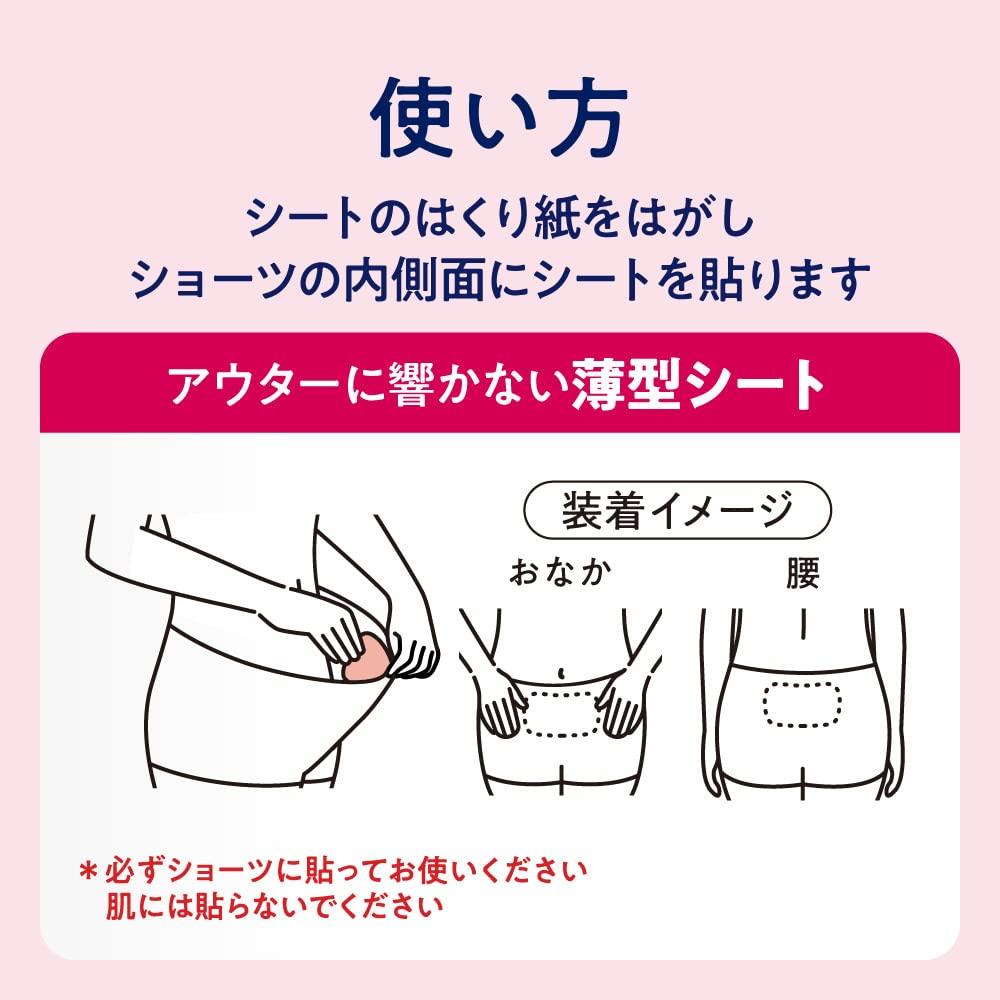 使い方

シートのはくり紙をはがし
ショーツの内側面にシートを貼ります

アウターに響かない薄型シート

装着イメージ

おなか

腰

＊必ずショーツに貼ってお使いください
肌には貼らないでください