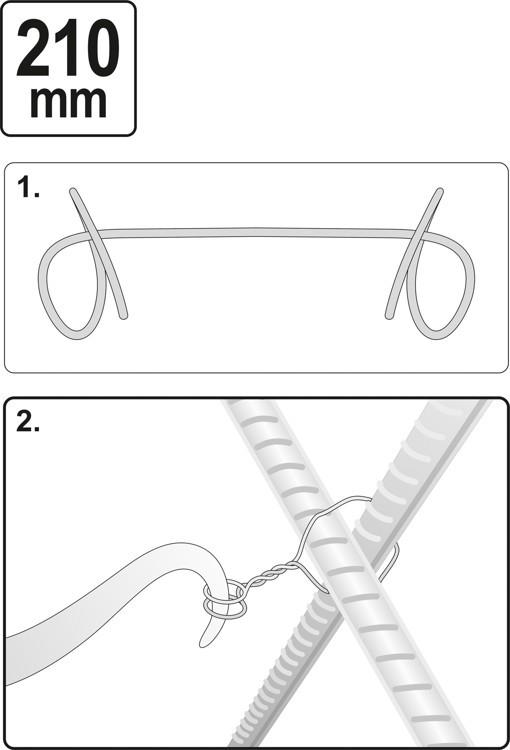 210
mm

1.

2.