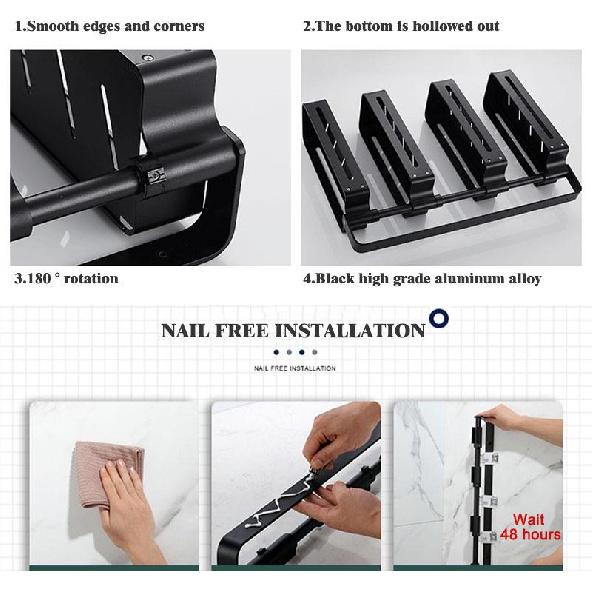 1.Smooth edges and corners

2.The bottom is hollowed out

3.180 ° rotation

4.Black high grade aluminum alloy

NAIL FREE INSTALLATION

NAIL FREE INSTALLATION

Wait 48 hours