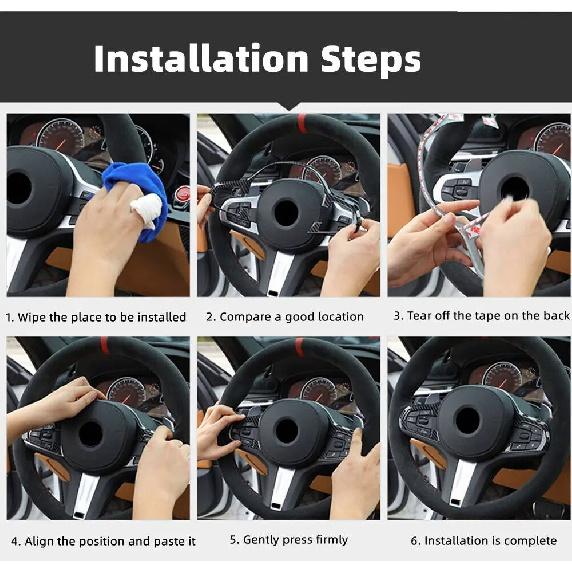 Installation Steps

1. Wipe the place to be installed

2. Compare a good location

3. Tear off the tape on the back

4. Align the position and paste it

5. Gently press firmly

6. Installation is complete