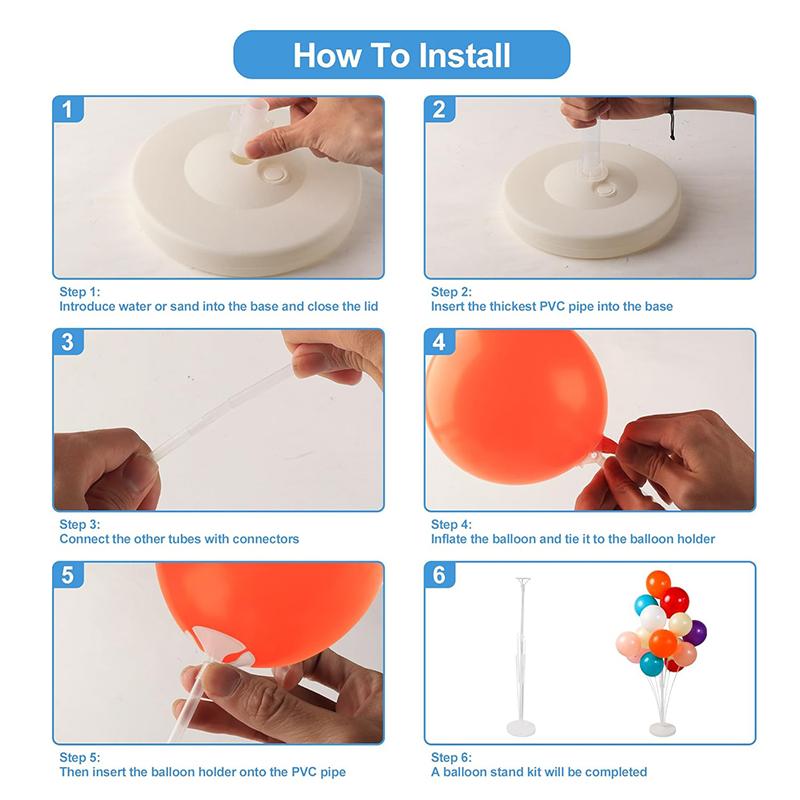 How To Install

1

Step 1:
Introduce water or sand into the base and close the lid

2

Step 2:
Insert the thickest PVC pipe into the base

3

Step 3:
Connect the other tubes with connectors

4

Step 4:
Inflate the balloon and tie it to the balloon holder

5

Step 5:
Then insert the balloon holder onto the PVC pipe

6

Step 6:
A balloon stand kit will be completed