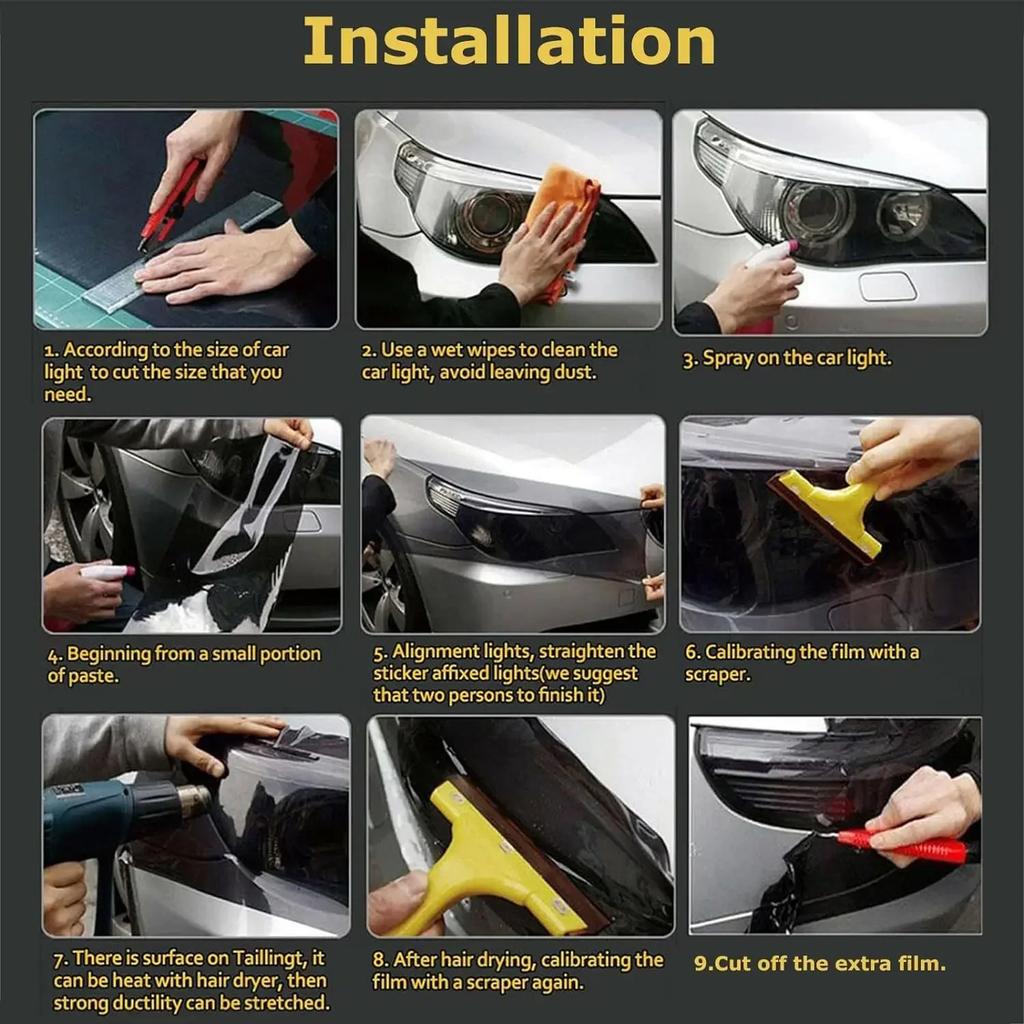 Installation

1. According to the size of car light to cut the size that you need.

2. Use a wet wipes to clean the car light, avoid leaving dust.

3. Spray on the car light.

4. Beginning from a small portion of paste.

5. Alignment lights, straighten the sticker affixed lights(we suggest that two persons to finish it)

6. Calibrating the film with a scraper.

7. There is surface on Taillingt, it can be heat with hair dryer, then strong ductility can be stretched.

8. After hair drying, calibrating the film with a scraper again.

9.Cut off the extra film.