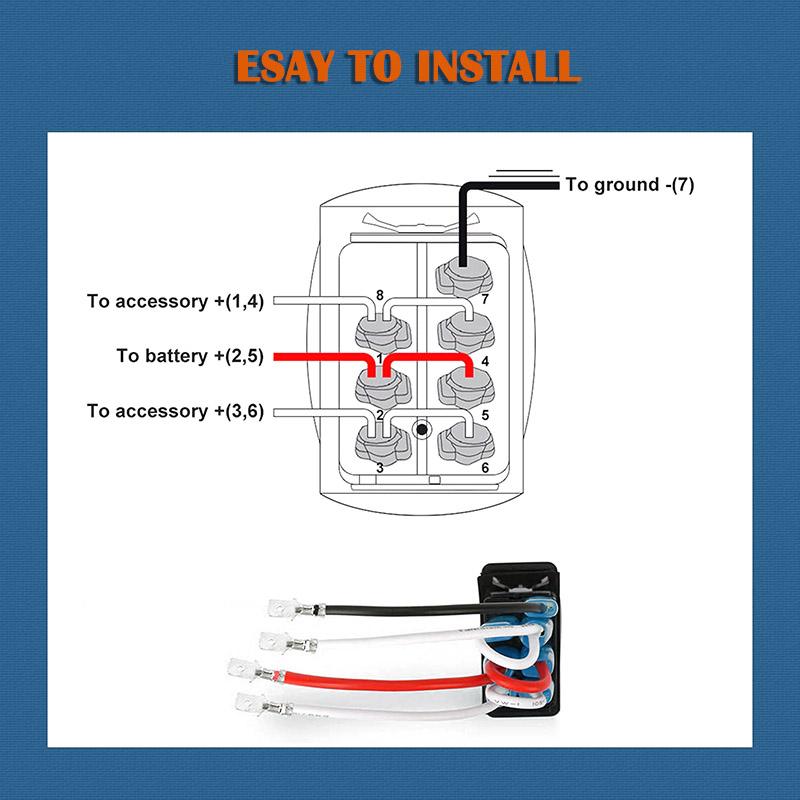 ESAY TO INSTALL

To ground -(7)

To accessory +(1,4)

To battery +(2,5)

To accessory +(3,6)

8
7
1
4
2
5
3
6