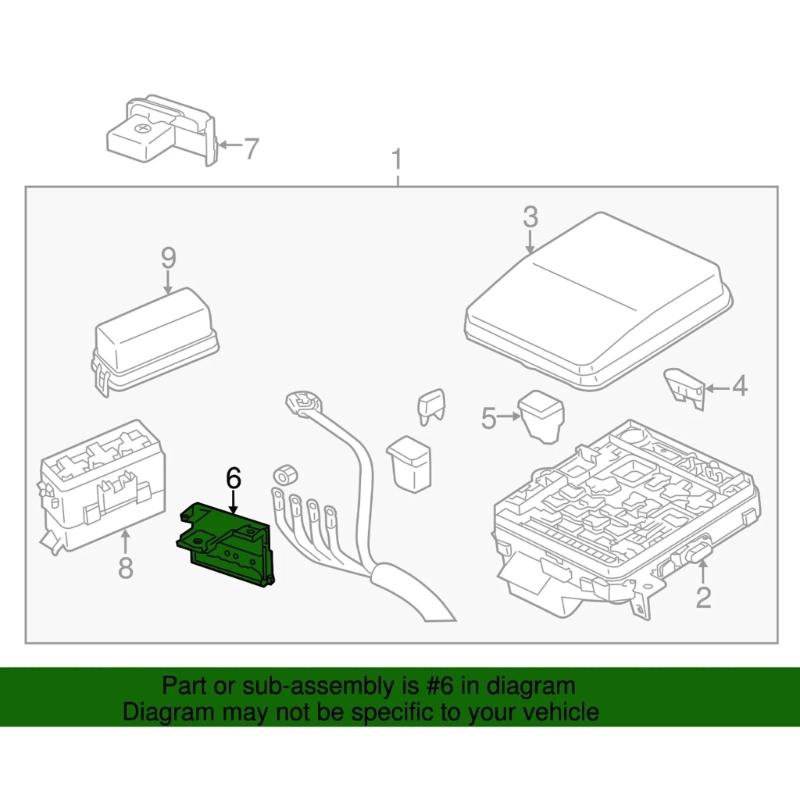 7
1
3
9
4
5
6
8
2

Part or sub-assembly is #6 in diagram
Diagram may not be specific to your vehicle